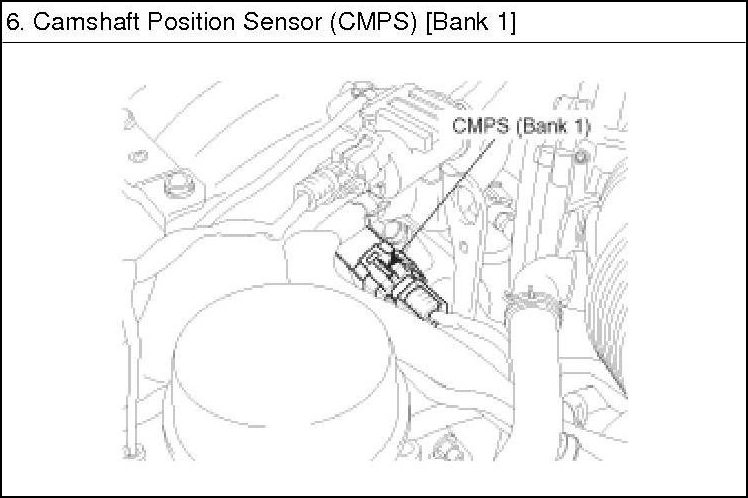 6. Camshaft Position Sensor (CMPS) [Bank 1]

CMPS (Bank 1)