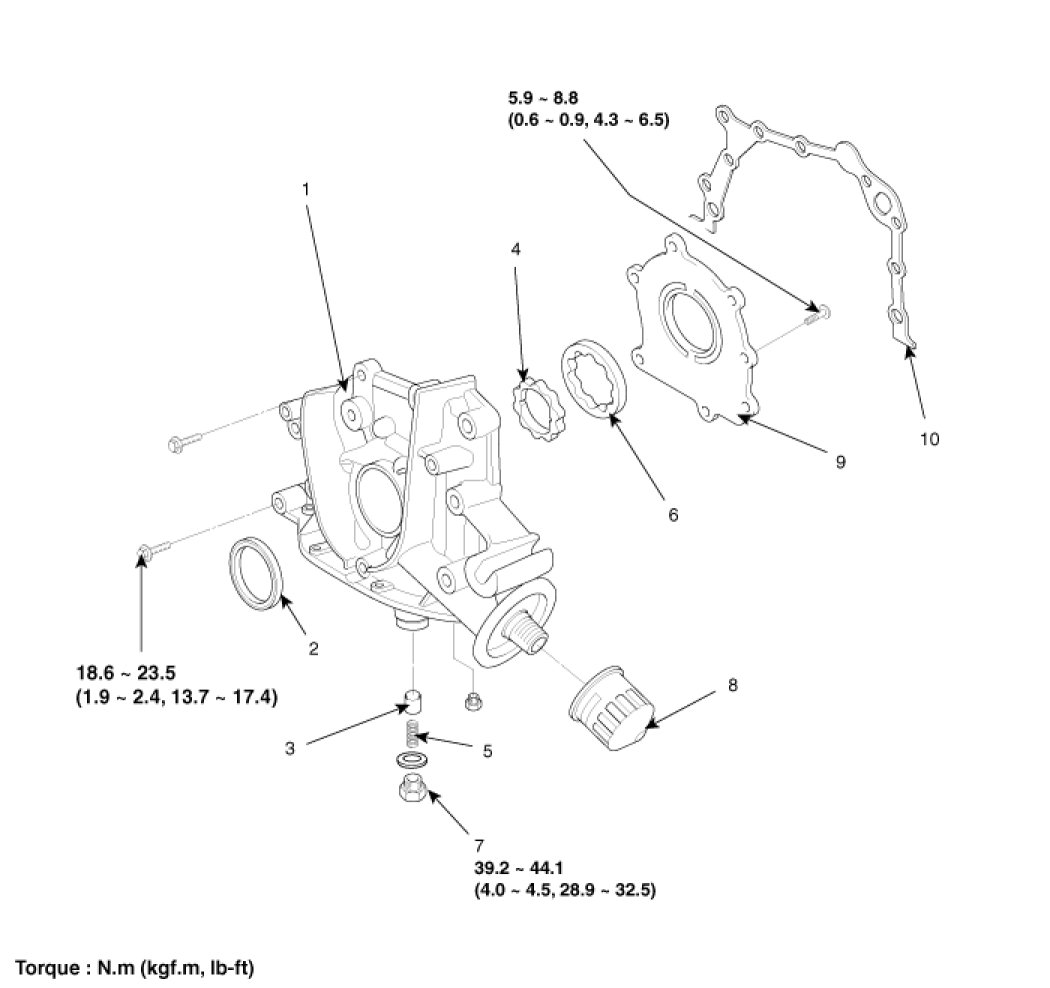 5.9 ~ 8.8
(0.6 ~ 0.9, 4.3 ~ 6.5)

1

4

10

9

6

2

18.6 ~ 23.5
(1.9 ~ 2.4, 13.7 ~ 17.4)

8

3

5

7
39.2 ~ 44.1
(4.0 ~ 4.5, 28.9 ~ 32.5)

Torque : N.m (kgf.m, lb-ft)