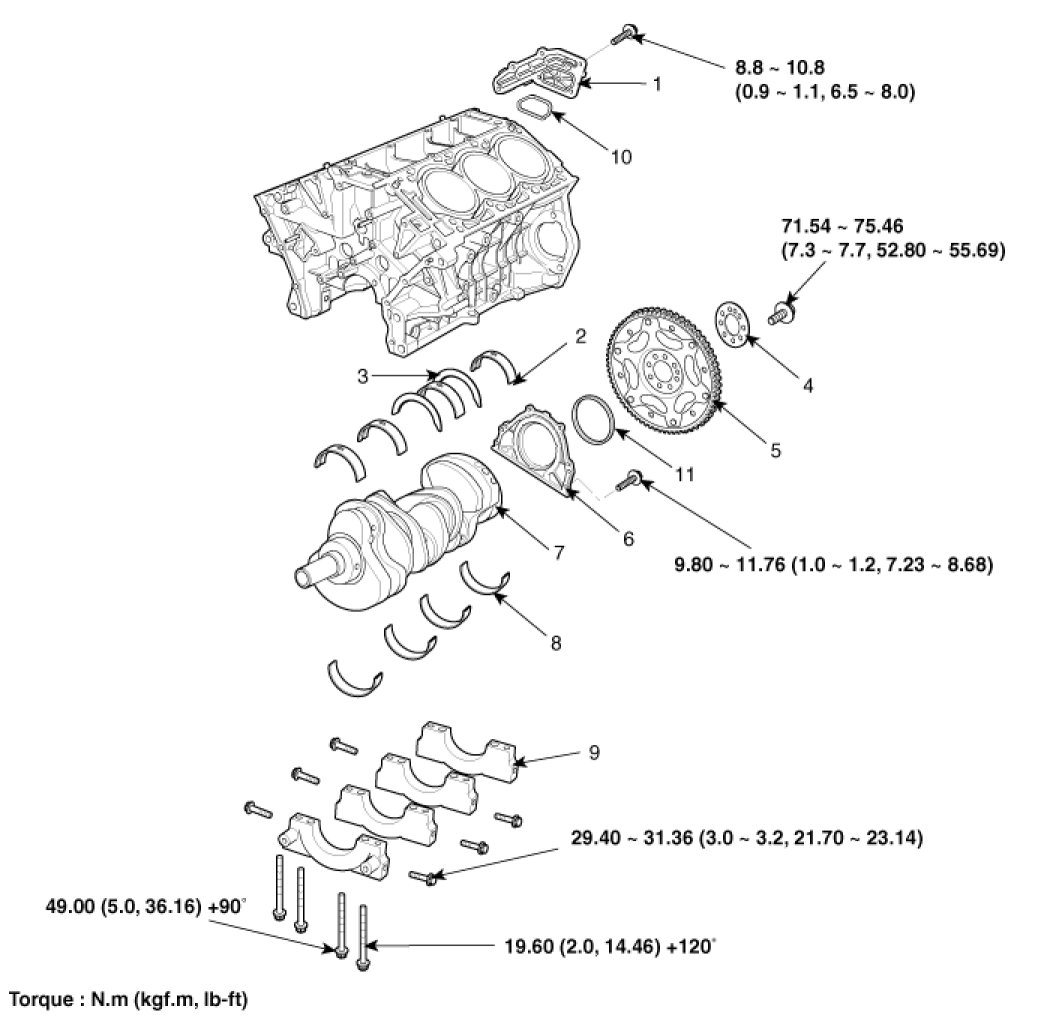 8.8 ~ 10.8
(0.9 ~ 1.1, 6.5 ~ 8.0)

1

10

71.54 ~ 75.46
(7.3 ~ 7.7, 52.80 ~ 55.69)

2

3

4

5

11

6

7

9.80 ~ 11.76 (1.0 ~ 1.2, 7.23 ~ 8.68)

8

9

29.40 ~ 31.36 (3.0 ~ 3.2, 21.70 ~ 23.14)

49.00 (5.0, 36.16) +90°

19.60 (2.0, 14.46) +120°

Torque : N.m (kgf.m, lb-ft)