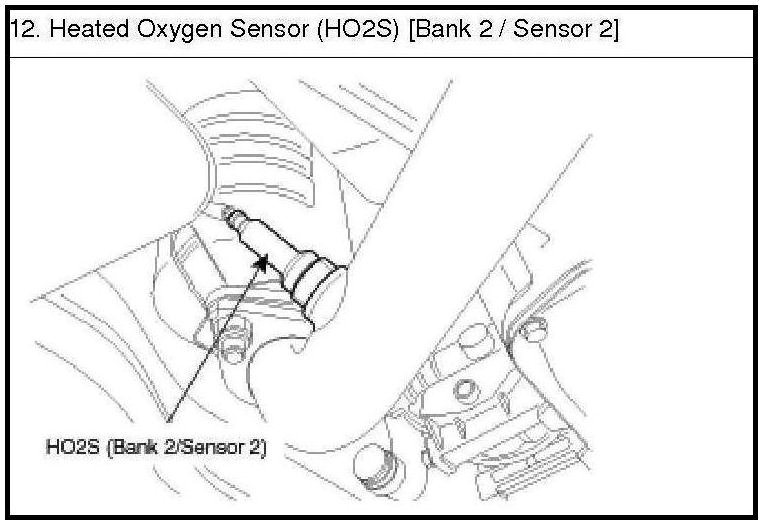 12. Heated Oxygen Sensor (HO2S) [Bank 2 / Sensor 2]

HO2S (Bank 2/Sensor 2)