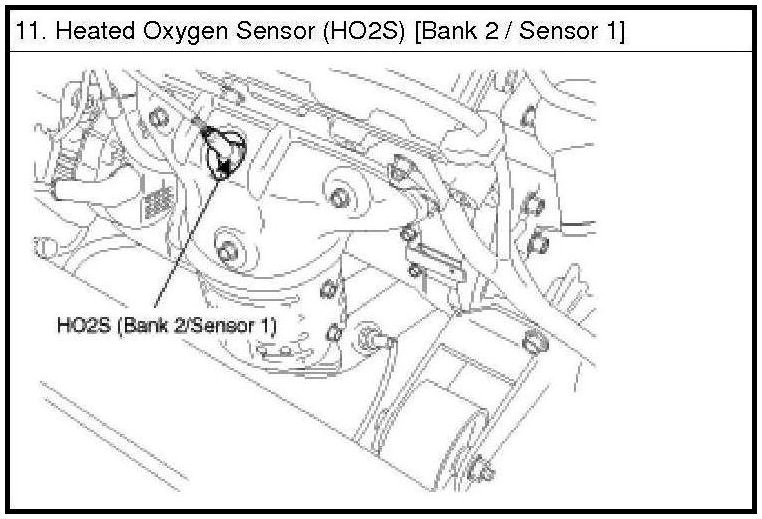 11. Heated Oxygen Sensor (HO2S) [Bank 2 / Sensor 1]

HO2S (Bank 2/Sensor 1)