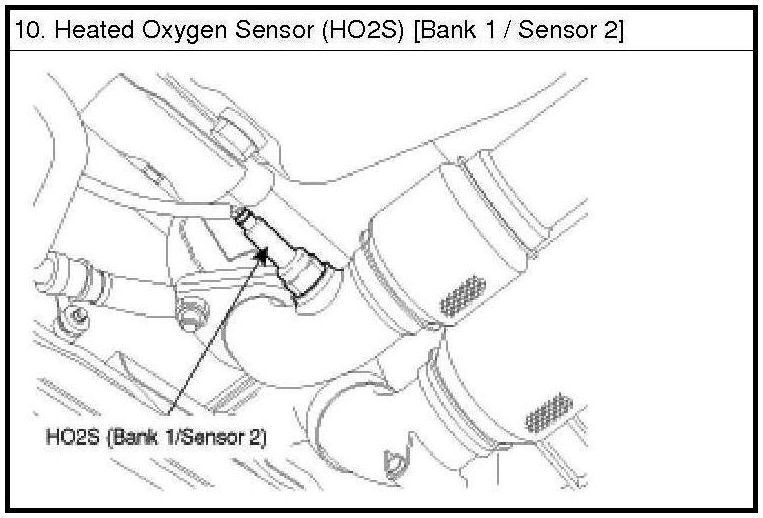 10. Heated Oxygen Sensor (HO2S) [Bank 1 / Sensor 2]

HO2S (Bank 1/Sensor 2)