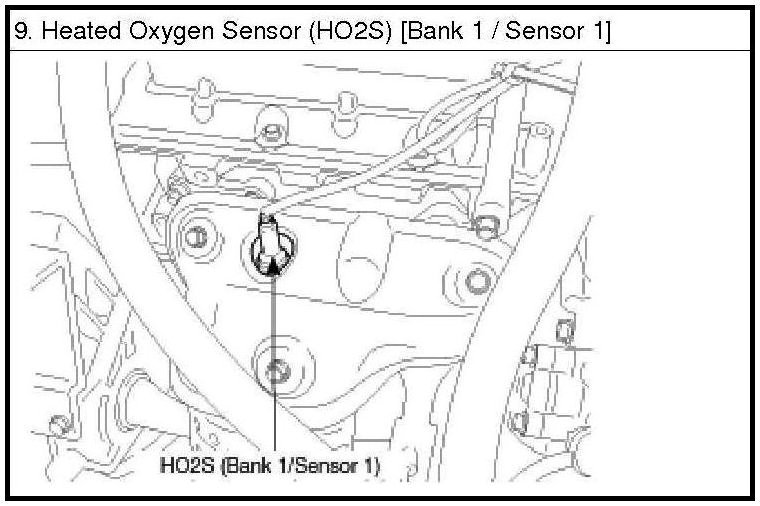 9. Heated Oxygen Sensor (HO2S) [Bank 1 / Sensor 1]

HO2S (Bank 1/Sensor 1)