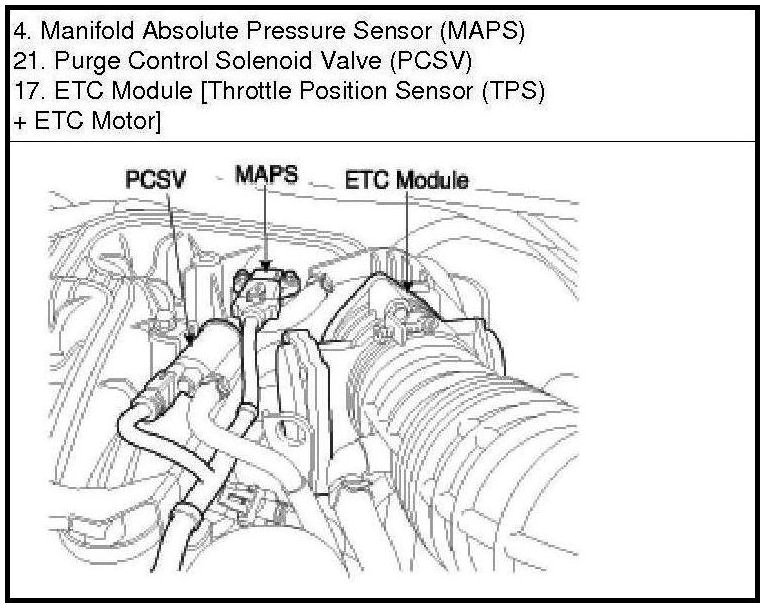 4. Manifold Absolute Pressure Sensor (MAPS)
21. Purge Control Solenoid Valve (PCSV)
17. ETC Module [Throttle Position Sensor (TPS) + ETC Motor]

PCSV
MAPS
ETC Module