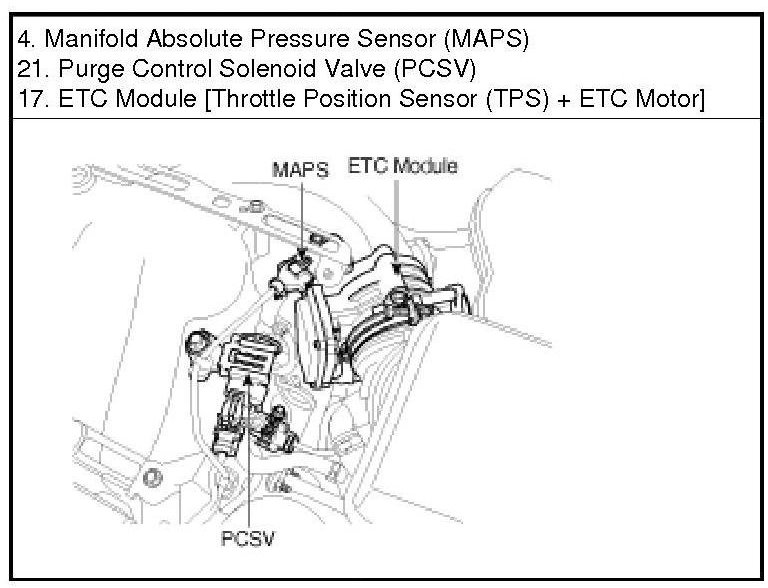 4. Manifold Absolute Pressure Sensor (MAPS)
21. Purge Control Solenoid Valve (PCSV)
17. ETC Module [Throttle Position Sensor (TPS) + ETC Motor]

MAPS
ETC Module
PCSV