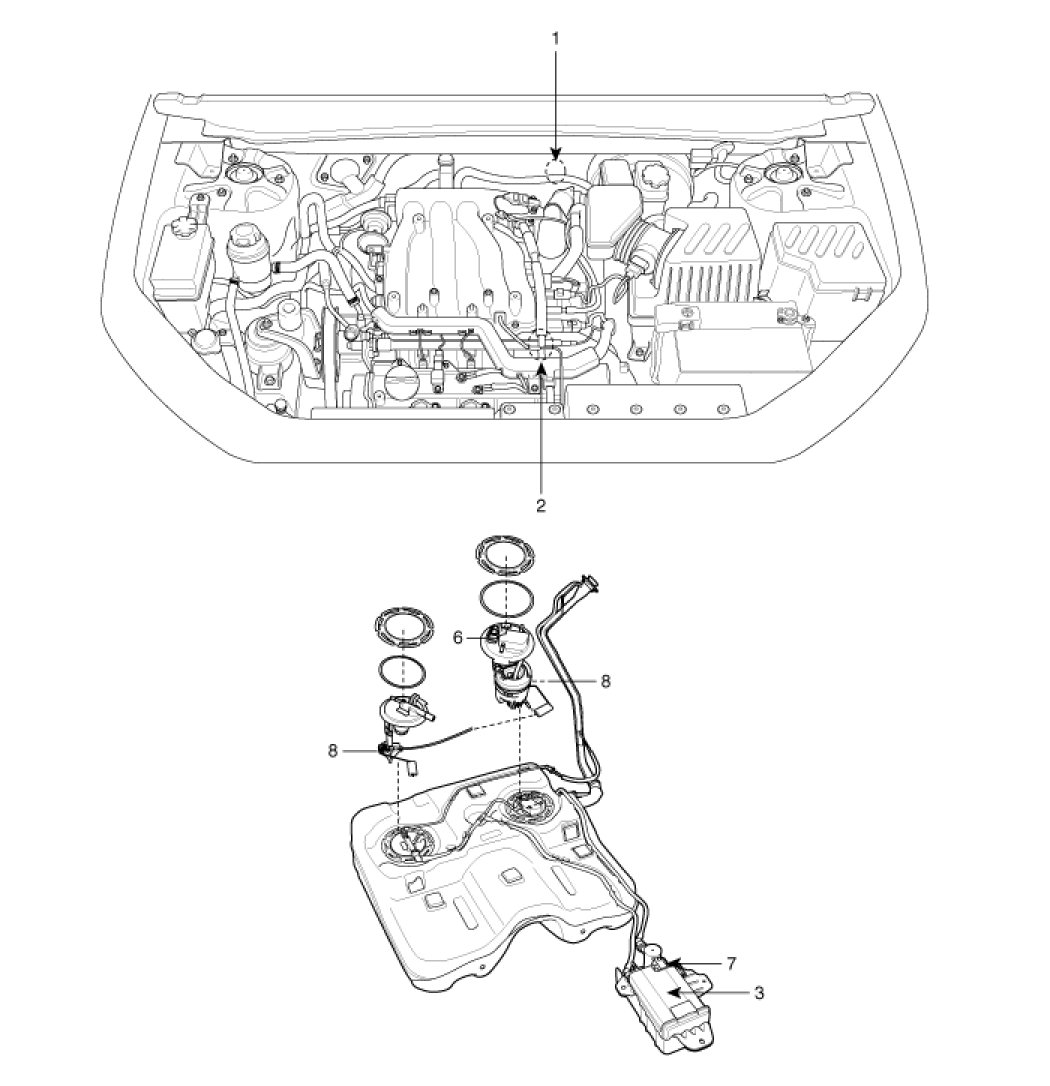 1
2
6
8
8
7
3