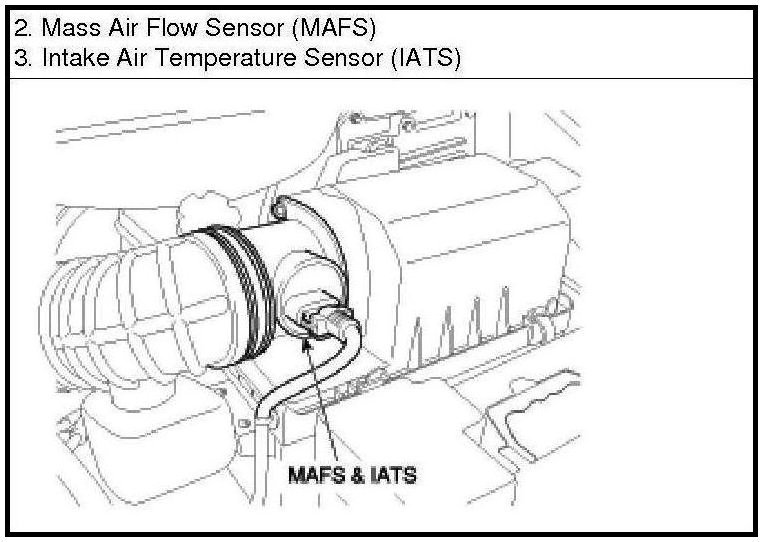 2. Mass Air Flow Sensor (MAFS)
3. Intake Air Temperature Sensor (IATS)

MAFS & IATS