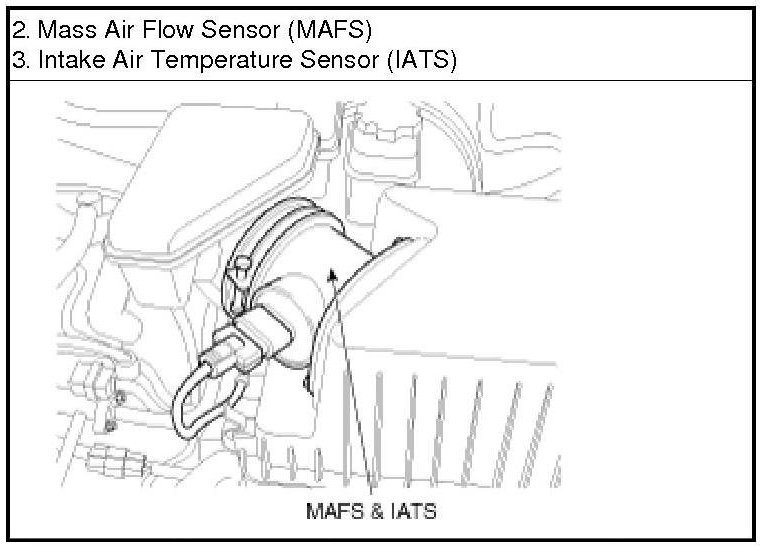 2. Mass Air Flow Sensor (MAFS)
3. Intake Air Temperature Sensor (IATS)

MAFS & IATS