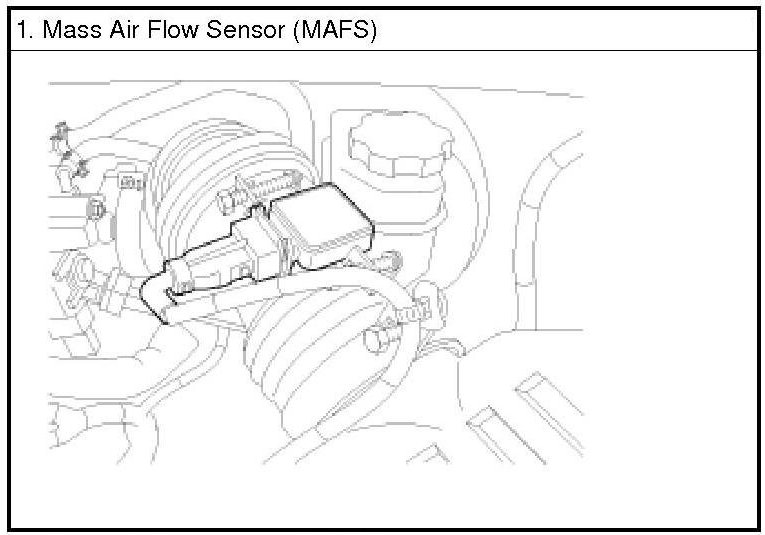 1. Mass Air Flow Sensor (MAFS)