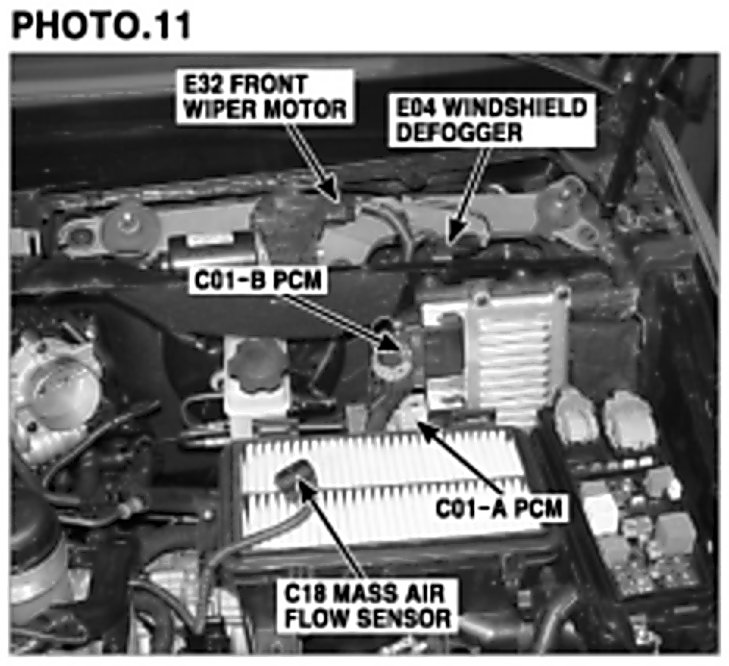 PHOTO.11

E32 FRONT WIPER MOTOR

E04 WINDSHIELD DEFOGGER

C01-B PCM

C01-A PCM

C18 MASS AIR FLOW SENSOR