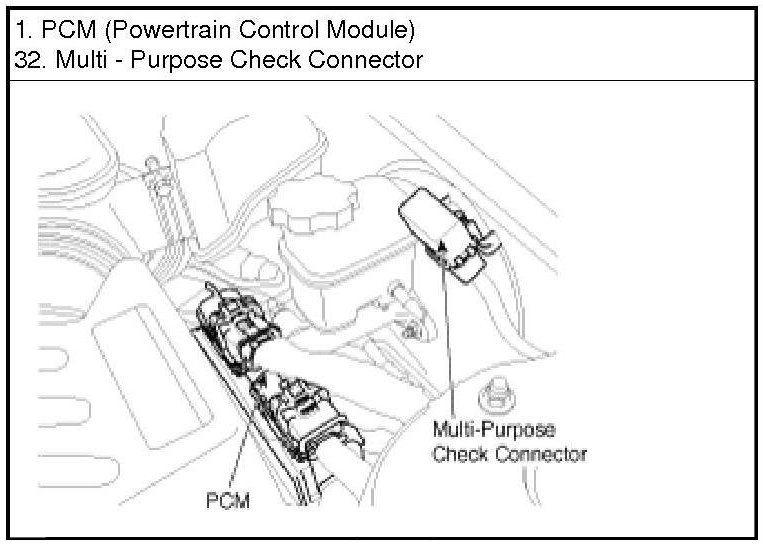 1. PCM (Powertrain Control Module)
32. Multi - Purpose Check Connector

Multi-Purpose Check Connector

PCM