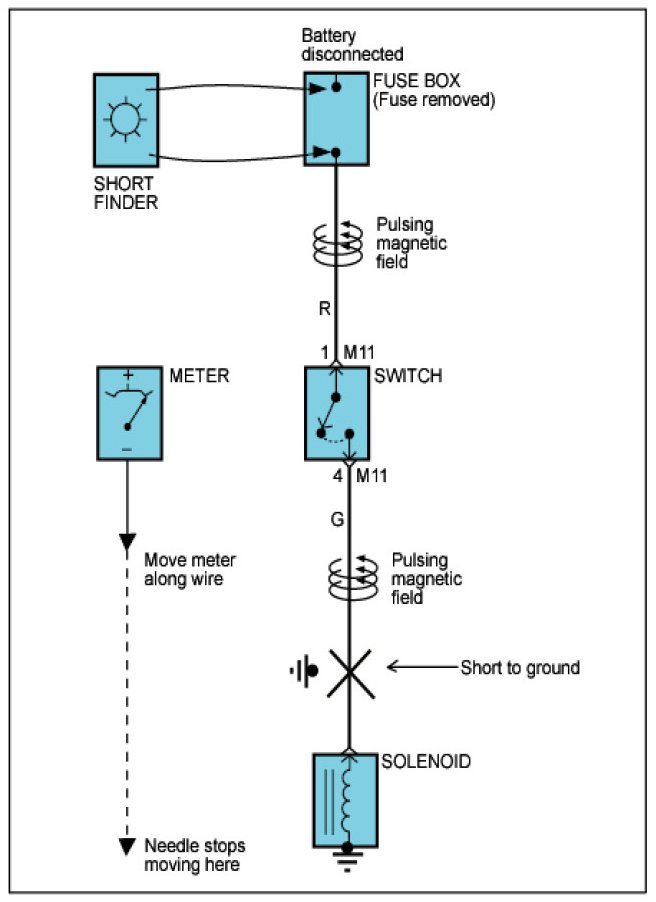 Battery disconnected

FUSE BOX
(Fuse removed)

SHORT FINDER

Pulsing magnetic field

R

1 M11

METER

+

−

SWITCH

4 M11

G

Move meter along wire

Pulsing magnetic field

Short to ground

SOLENOID

Needle stops moving here