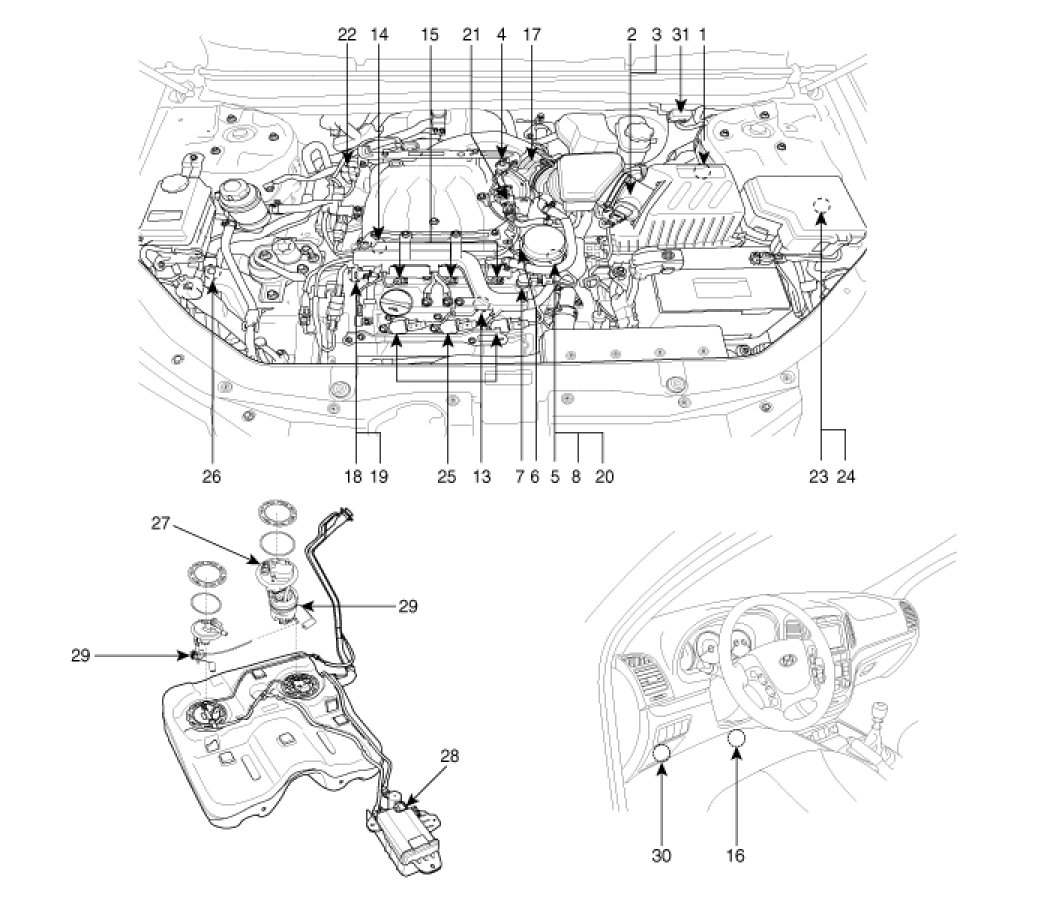 22 14 15 21 4 17 2 3 31 1

26 18 19 25 13 7 6 5 8 20 23 24

27

29

29

28

30 16