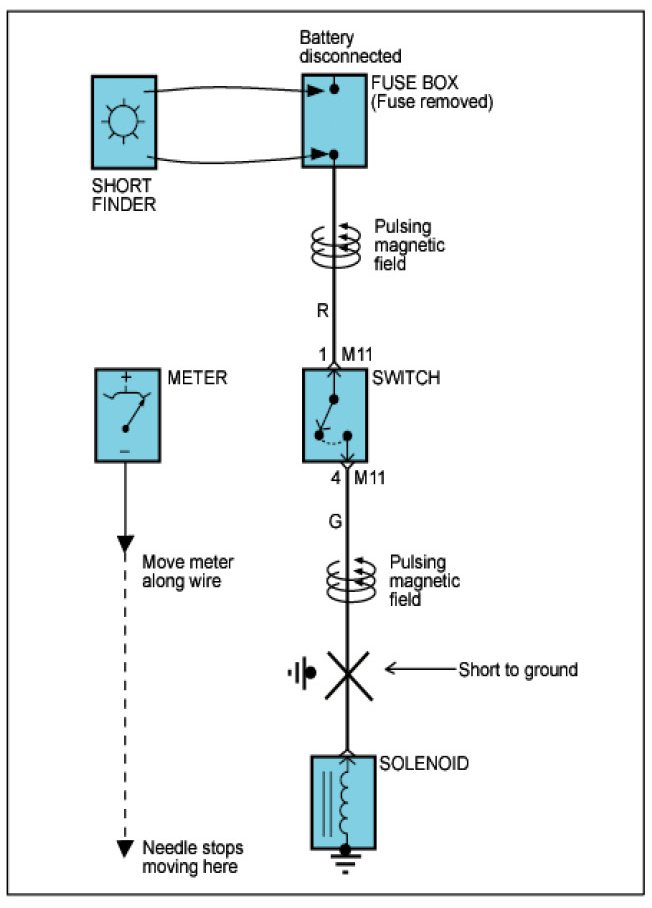 Battery disconnected

FUSE BOX
(Fuse removed)

SHORT FINDER

Pulsing magnetic field

R

1 M11

METER

+

−

SWITCH

4 M11

G

Move meter along wire

Pulsing magnetic field

Short to ground

SOLENOID

Needle stops moving here