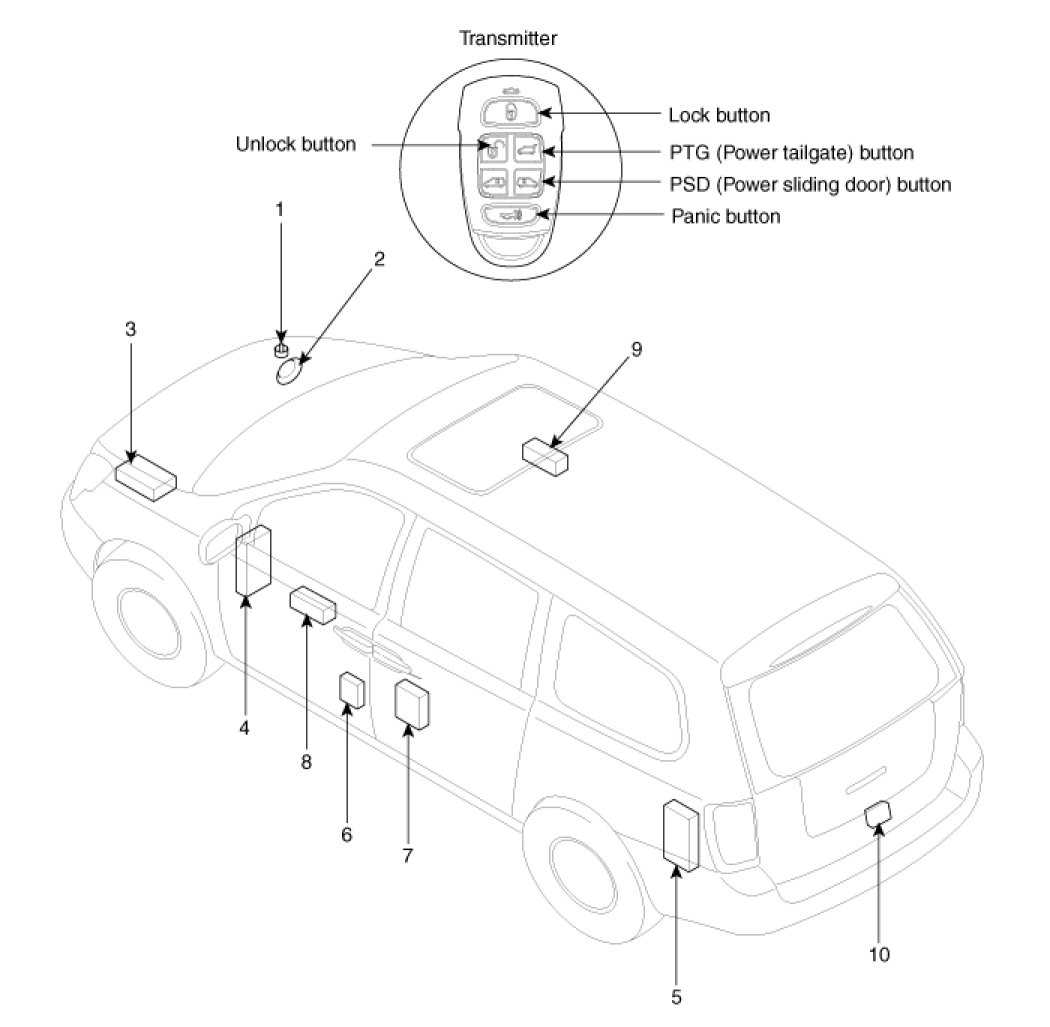 Transmitter

Lock button

Unlock button

PTG (Power tailgate) button

PSD (Power sliding door) button

Panic button

1

2

3

9

4

8

6

7

5

10