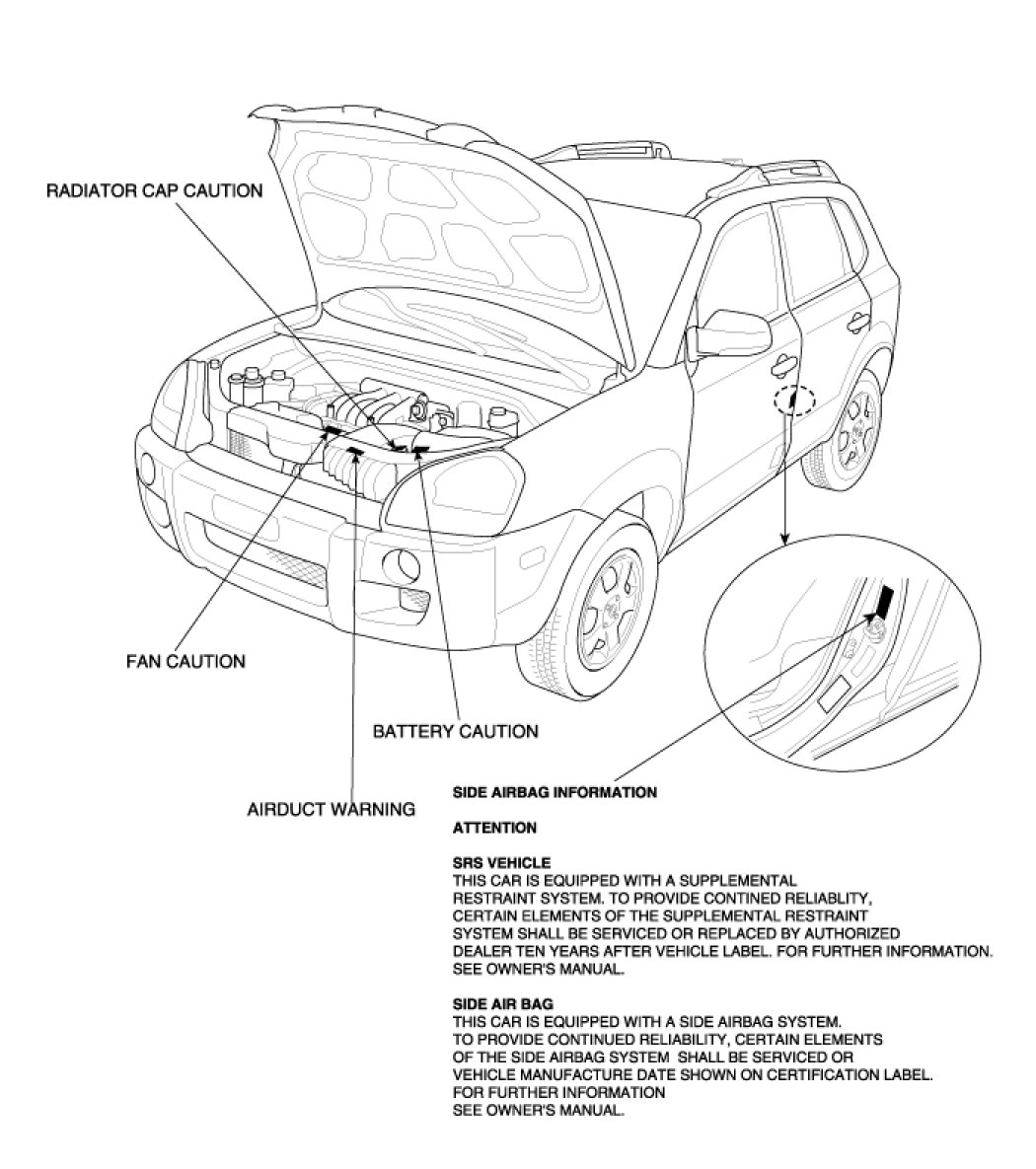 RADIATOR CAP CAUTION

FAN CAUTION

BATTERY CAUTION

AIRDUCT WARNING

SIDE AIRBAG INFORMATION

ATTENTION

SRS VEHICLE
THIS CAR IS EQUIPPED WITH A SUPPLEMENTAL RESTRAINT SYSTEM. TO PROVIDE CONTINED RELIABLITY, CERTAIN ELEMENTS OF THE SUPPLEMENTAL RESTRAINT SYSTEM SHALL BE SERVICED OR REPLACED BY AUTHORIZED DEALER TEN YEARS AFTER VEHICLE LABEL. FOR FURTHER INFORMATION. SEE OWNER'S MANUAL.

SIDE AIR BAG
THIS CAR IS EQUIPPED WITH A SIDE AIRBAG SYSTEM. TO PROVIDE CONTINUED RELIABILITY, CERTAIN ELEMENTS OF THE SIDE AIRBAG SYSTEM SHALL BE SERVICED OR VEHICLE MANUFACTURE DATE SHOWN ON CERTIFICATION LABEL. FOR FURTHER INFORMATION SEE OWNER'S MANUAL.