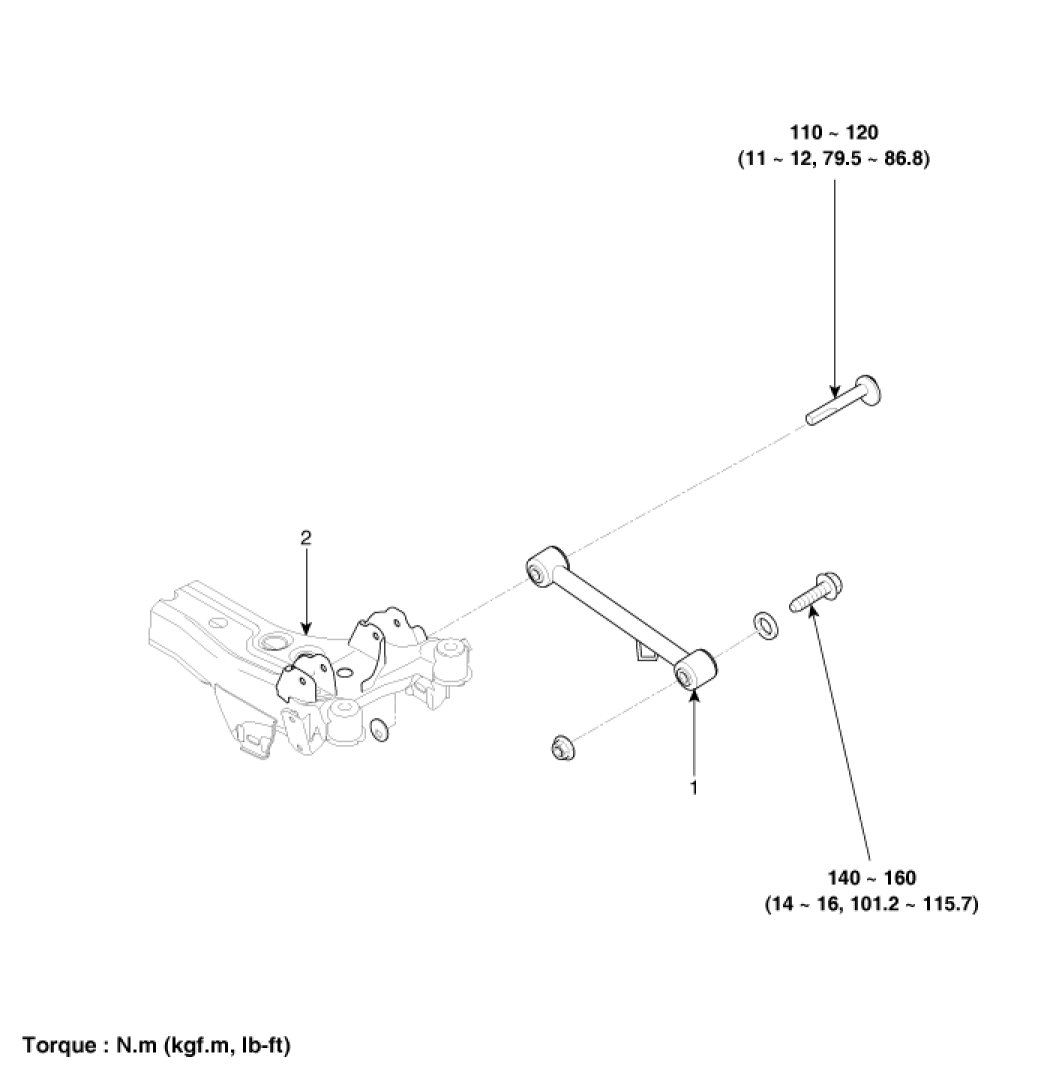 110 ~ 120
(11 ~ 12, 79.5 ~ 86.8)

2

1

140 ~ 160
(14 ~ 16, 101.2 ~ 115.7)

Torque : N.m (kgf.m, lb-ft)