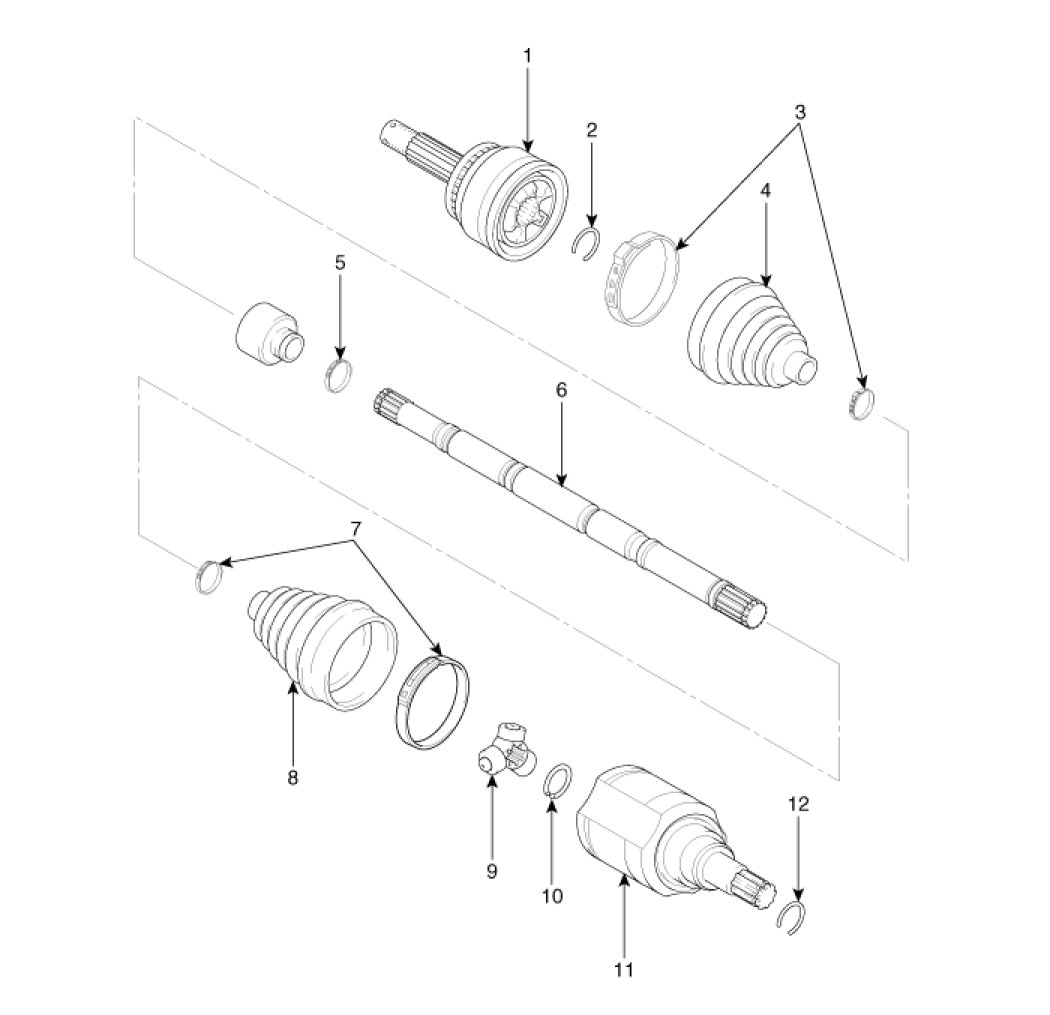 1
2
3
4
5
6
7
8
9
10
11
12