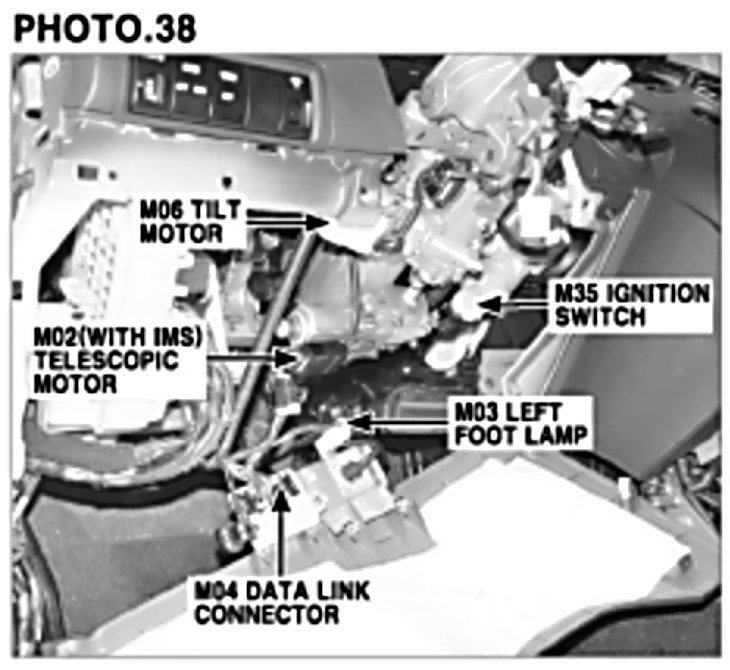 PHOTO.38

M06 TILT MOTOR

M35 IGNITION SWITCH

M02(WITH IMS) TELESCOPIC MOTOR

M03 LEFT FOOT LAMP

M04 DATA LINK CONNECTOR