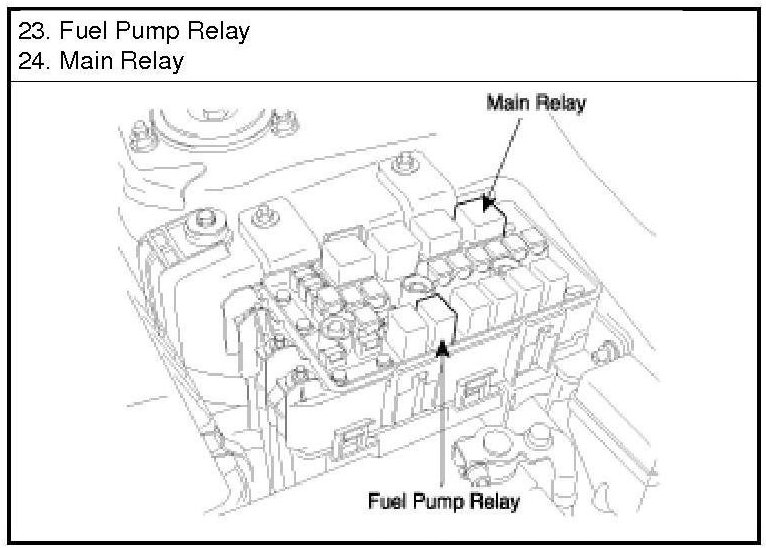 23. Fuel Pump Relay
24. Main Relay

Main Relay

Fuel Pump Relay