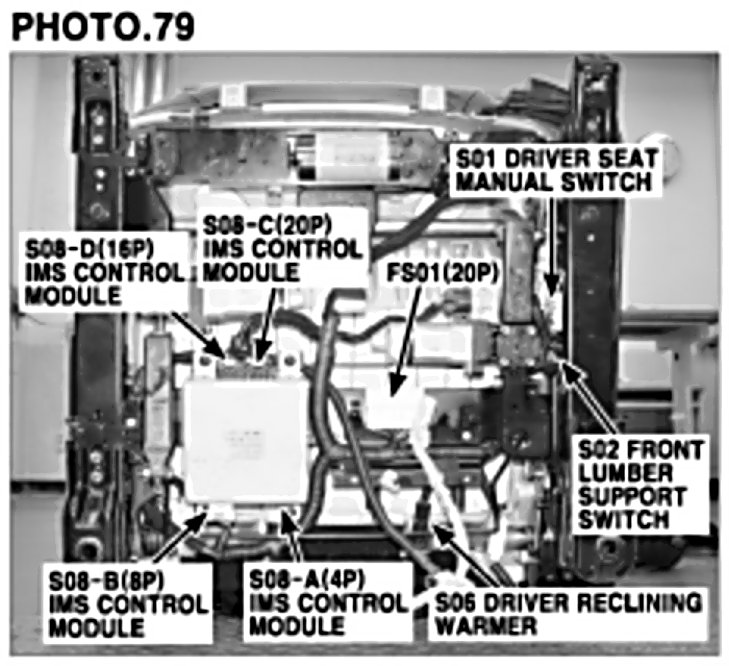 PHOTO.79

S01 DRIVER SEAT MANUAL SWITCH

S08-C(20P) IMS CONTROL MODULE

S08-D(16P) IMS CONTROL MODULE

FS01(20P)

S02 FRONT LUMBER SUPPORT SWITCH

S08-B(8P) IMS CONTROL MODULE

S08-A(4P) IMS CONTROL MODULE

S06 DRIVER RECLINING WARMER