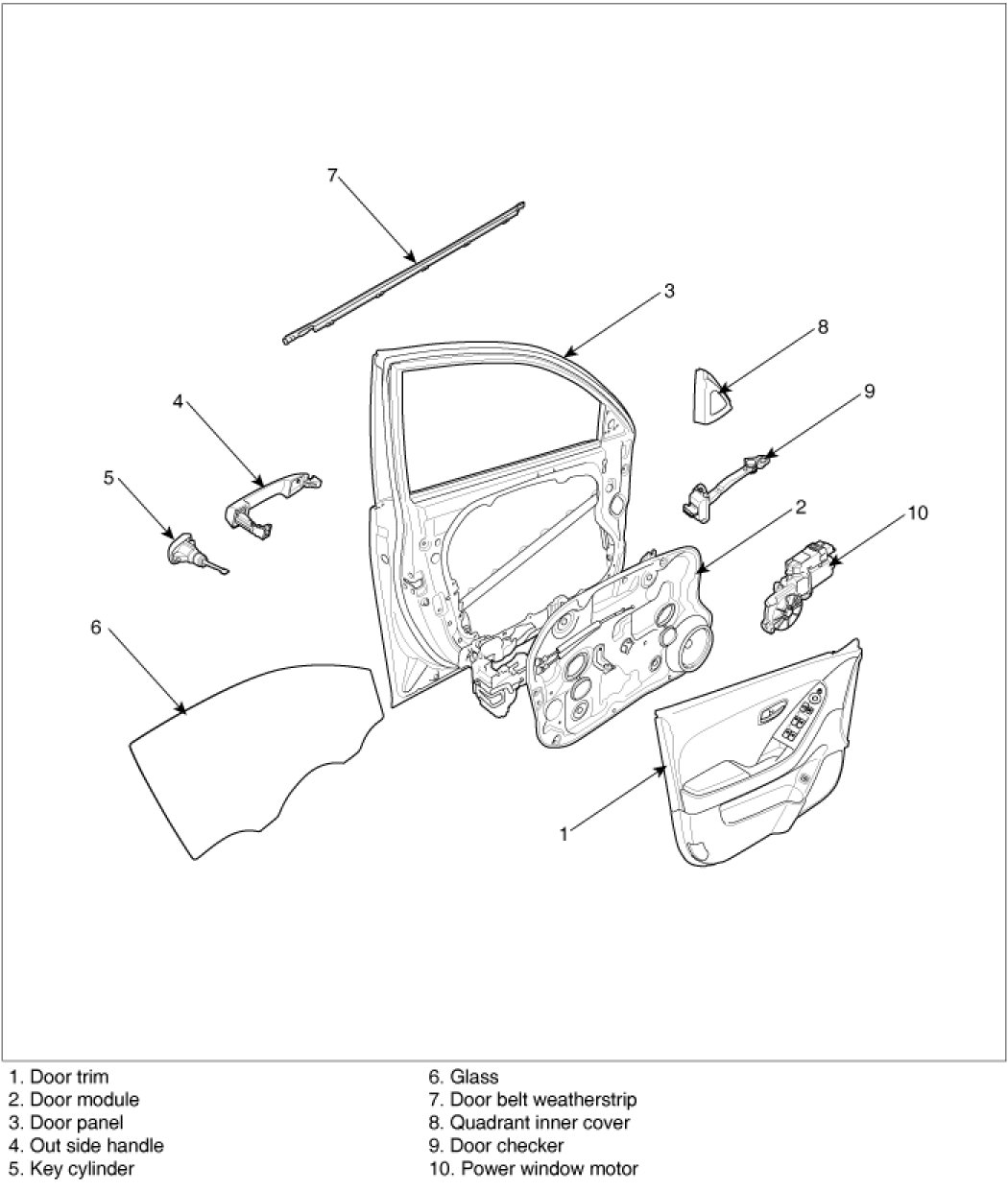 7
3
8
4
9
5
2
10
6
1

1. Door trim
2. Door module
3. Door panel
4. Out side handle
5. Key cylinder

6. Glass
7. Door belt weatherstrip
8. Quadrant inner cover
9. Door checker
10. Power window motor