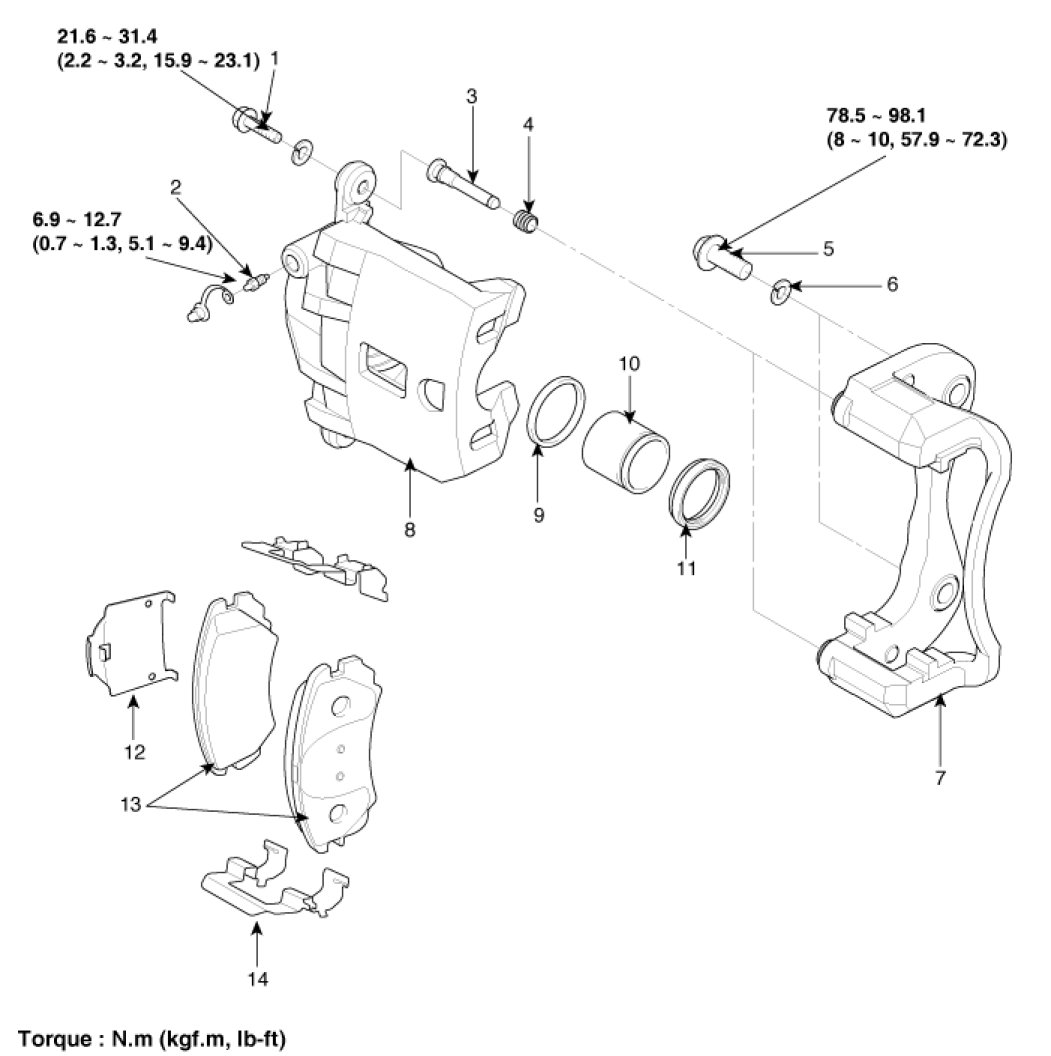 21.6 ~ 31.4
(2.2 ~ 3.2, 15.9 ~ 23.1)
1

3

4

78.5 ~ 98.1
(8 ~ 10, 57.9 ~ 72.3)

2

6.9 ~ 12.7
(0.7 ~ 1.3, 5.1 ~ 9.4)

5

6

10

8

9

11

12

13

7

14

Torque : N.m (kgf.m, lb-ft)