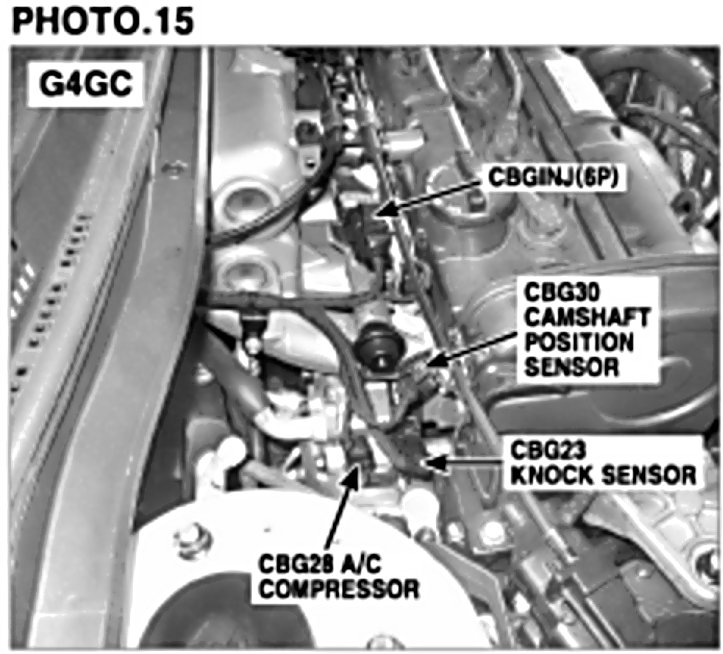 PHOTO.15

G4GC

CBGINJ(6P)

CBG30
CAMSHAFT
POSITION
SENSOR

CBG23
KNOCK SENSOR

CBG28 A/C
COMPRESSOR