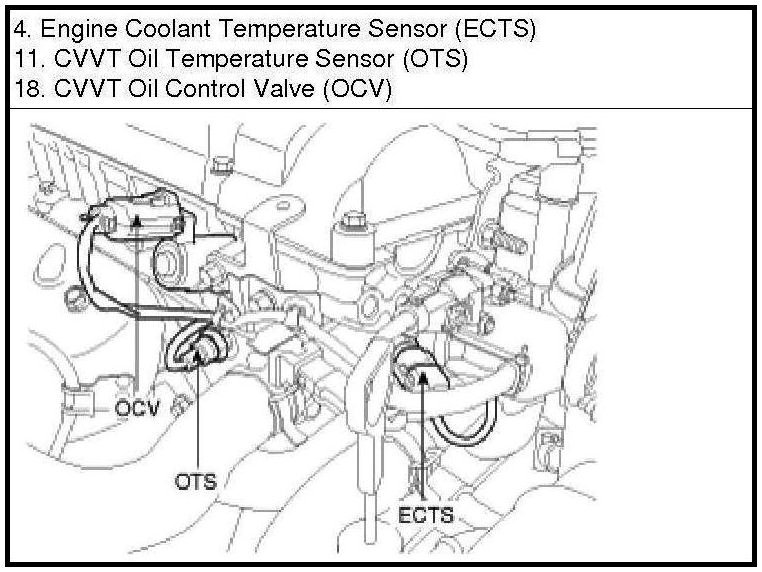 4. Engine Coolant Temperature Sensor (ECTS)
11. CVVT Oil Temperature Sensor (OTS)
18. CVVT Oil Control Valve (OCV)

OCV

OTS

ECTS