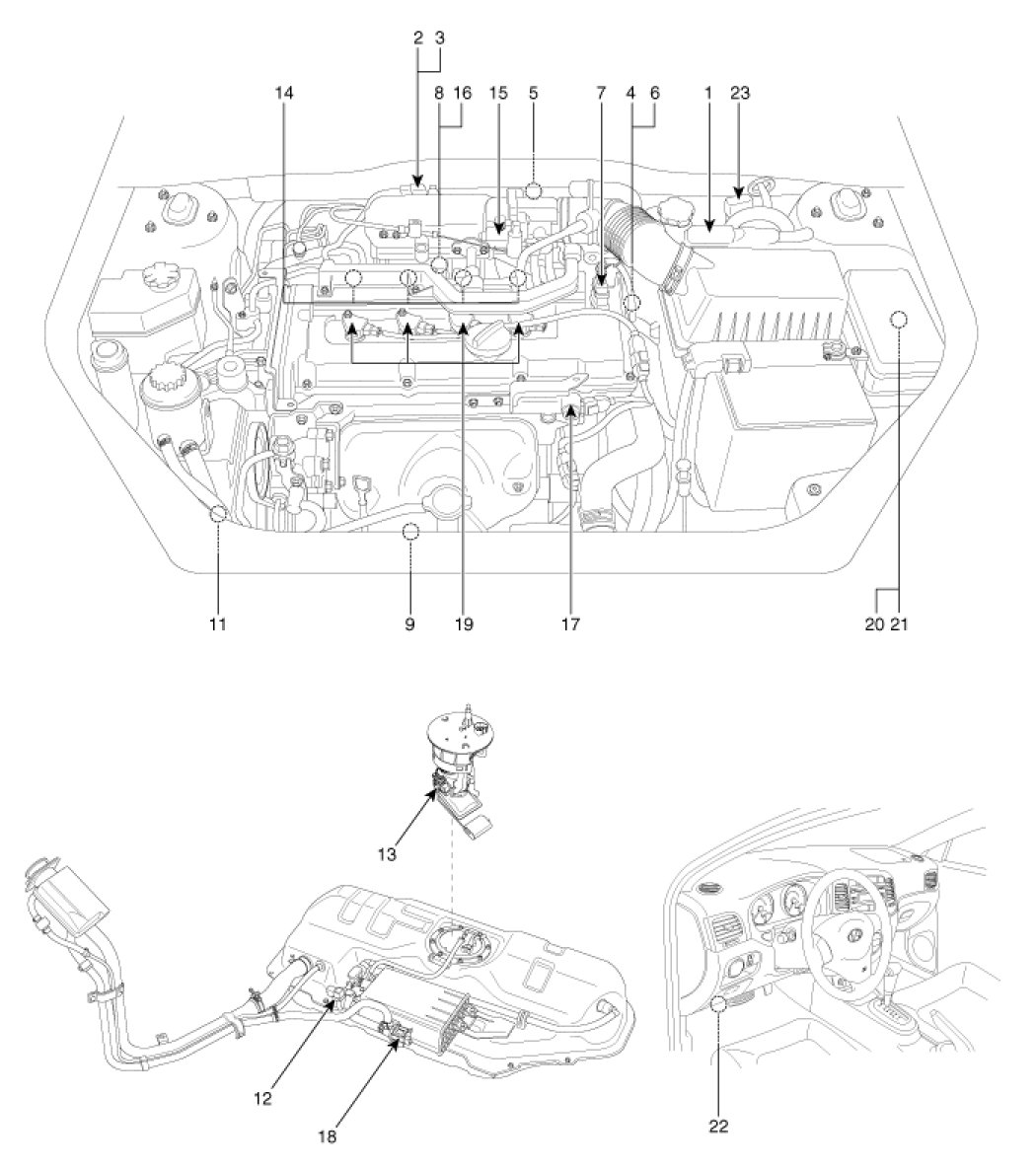 2 3
14
8 16
15
5
7
4 6
1
23
11
9
19
17
20 21
13
12
18
22