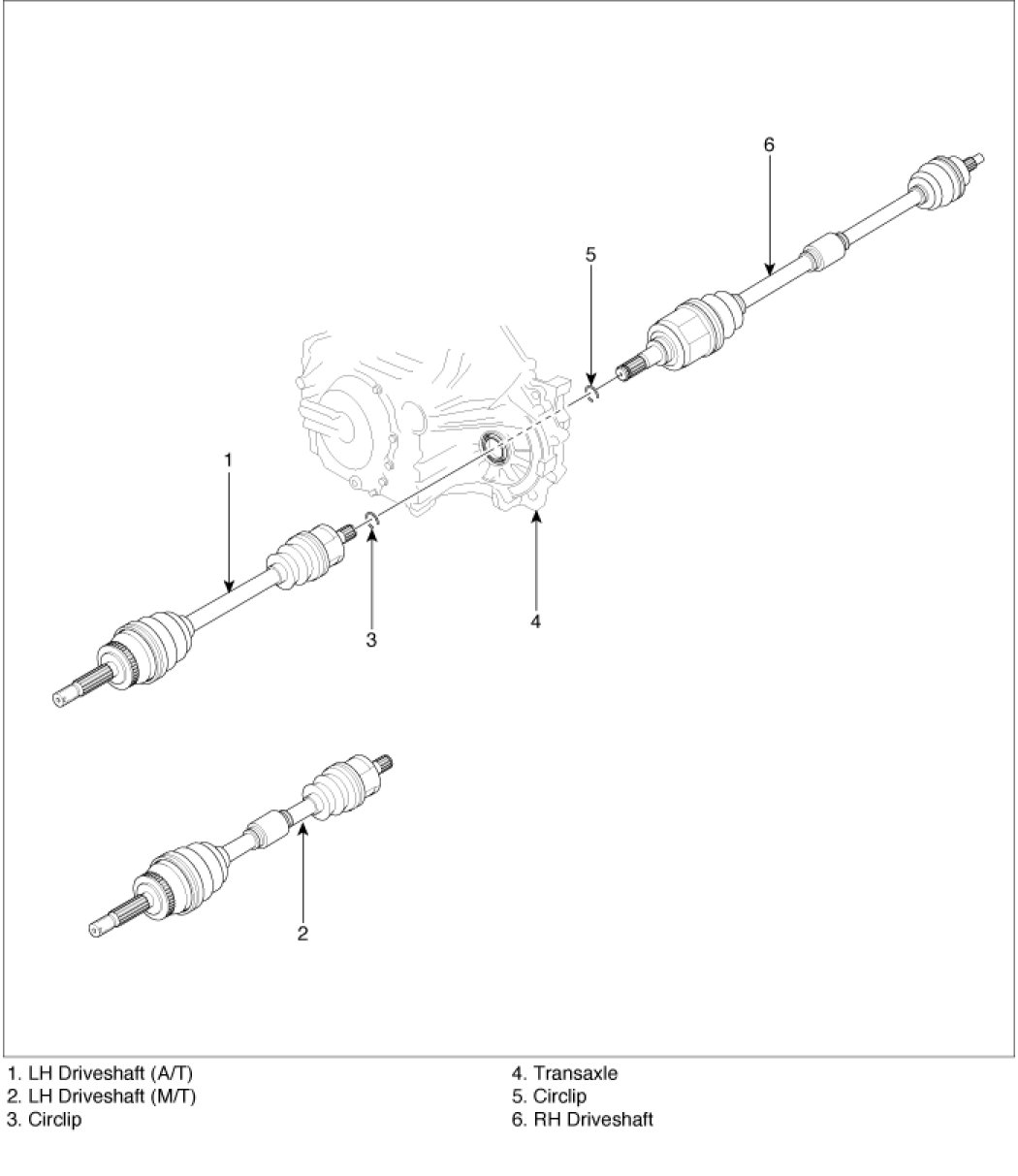 6

5

1

3

4

2

1. LH Driveshaft (A/T)
2. LH Driveshaft (M/T)
3. Circlip

4. Transaxle
5. Circlip
6. RH Driveshaft