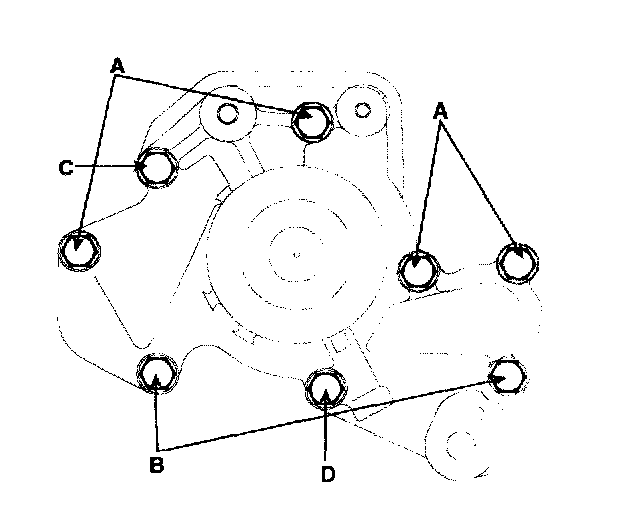 A
A
C
B
D