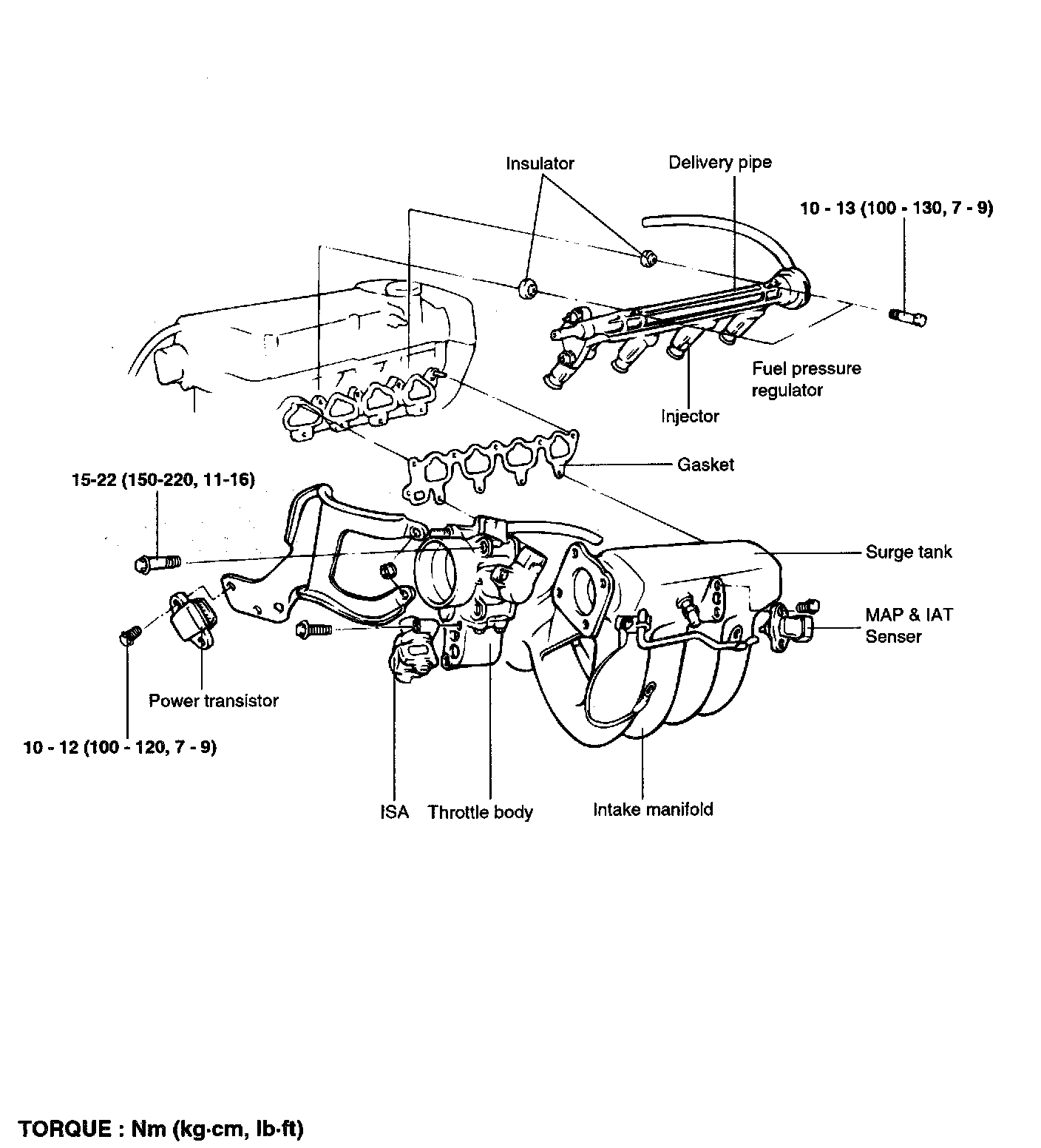 Insulator
Delivery pipe
10 - 13 (100 - 130, 7 - 9)
Fuel pressure regulator
Injector
Gasket
15-22 (150-220, 11-16)
Surge tank
MAP & IAT Senser
Power transistor
10 - 12 (100 - 120, 7 - 9)
ISA
Throttle body
Intake manifold
TORQUE : Nm (kg·cm, lb·ft)