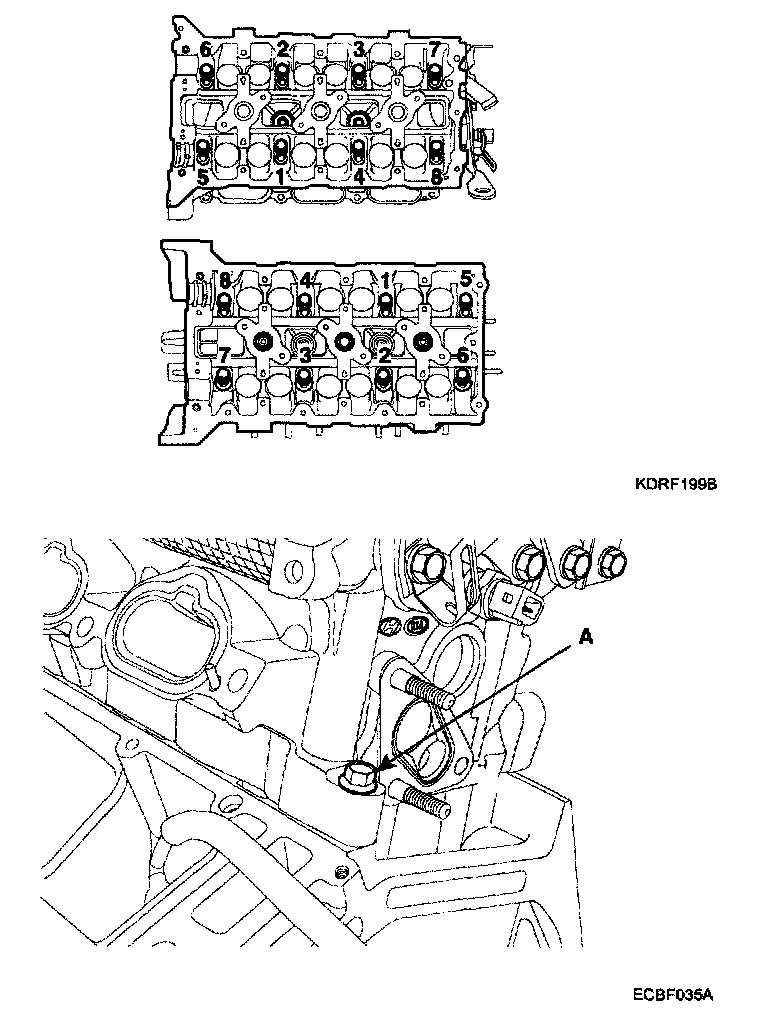 6 2 3 7
5 1 4 8

8 4 1 5
7 3 2 6

KDRF199B

A

ECBF035A