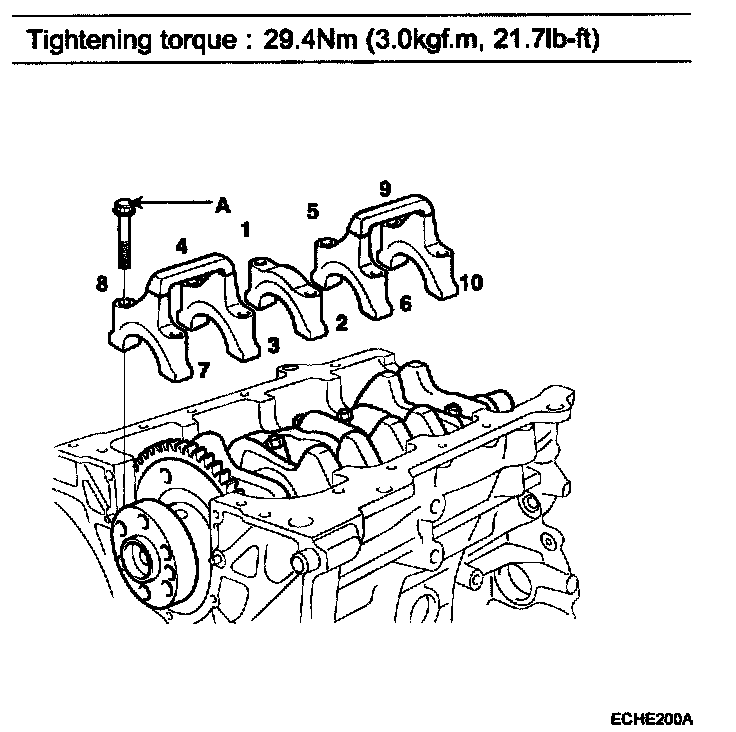 Tightening torque : 29.4Nm (3.0kgf.m, 21.7lb-ft)

A
9
5
1
4
8
10
6
2
3
7

ECHE200A