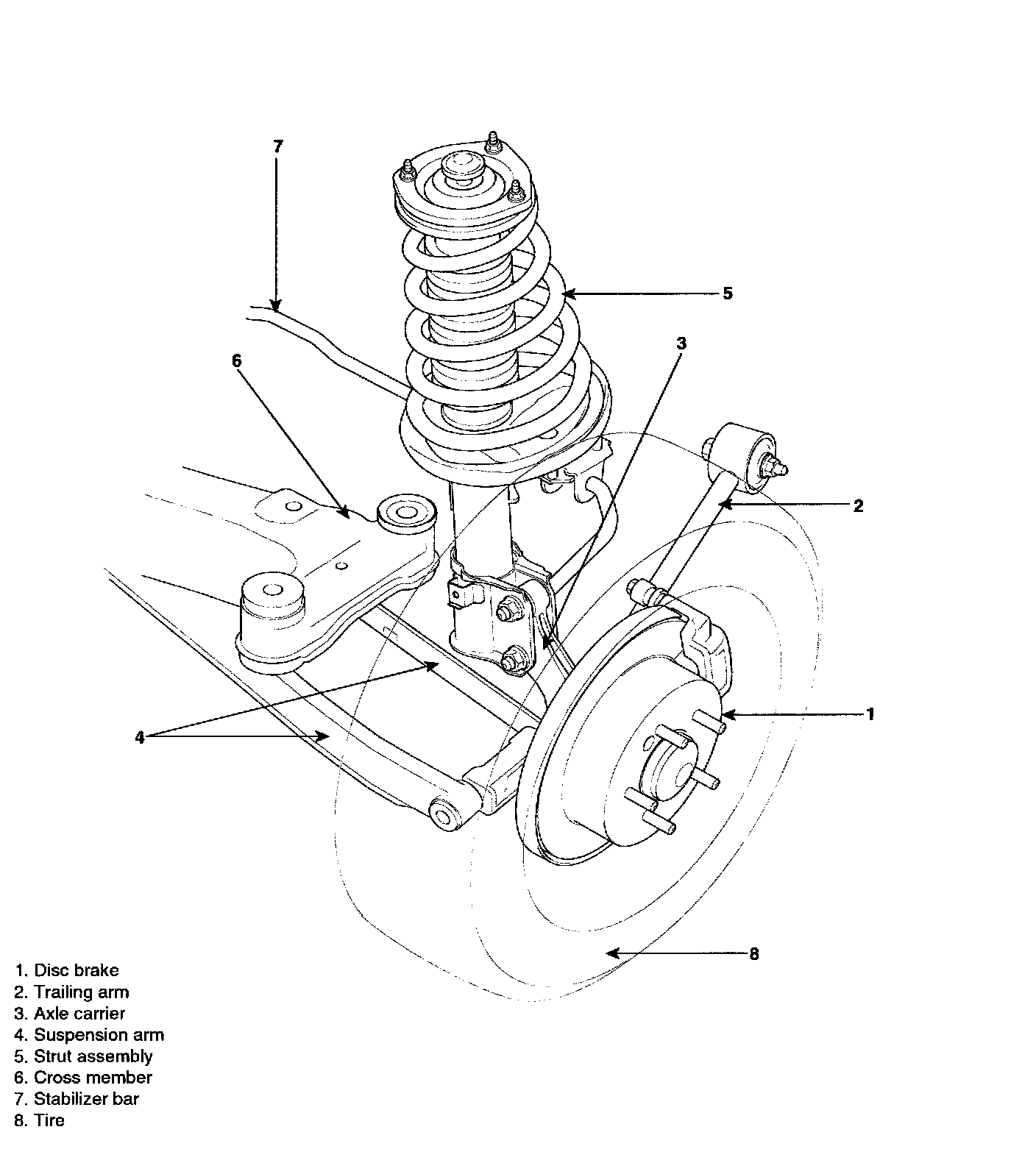 7

5

3

6

2

1

4

8

1. Disc brake
2. Trailing arm
3. Axle carrier
4. Suspension arm
5. Strut assembly
6. Cross member
7. Stabilizer bar
8. Tire