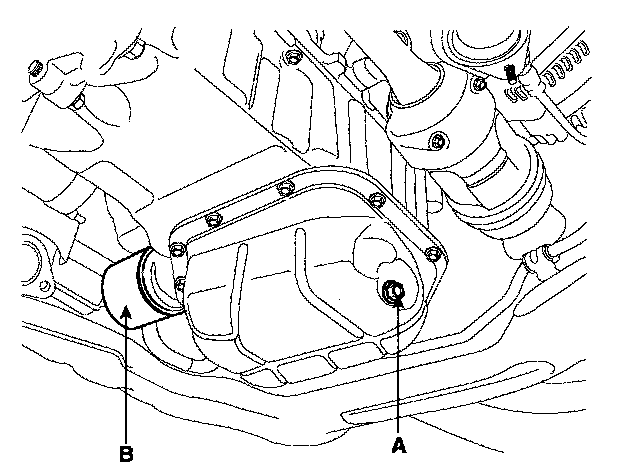 B

A