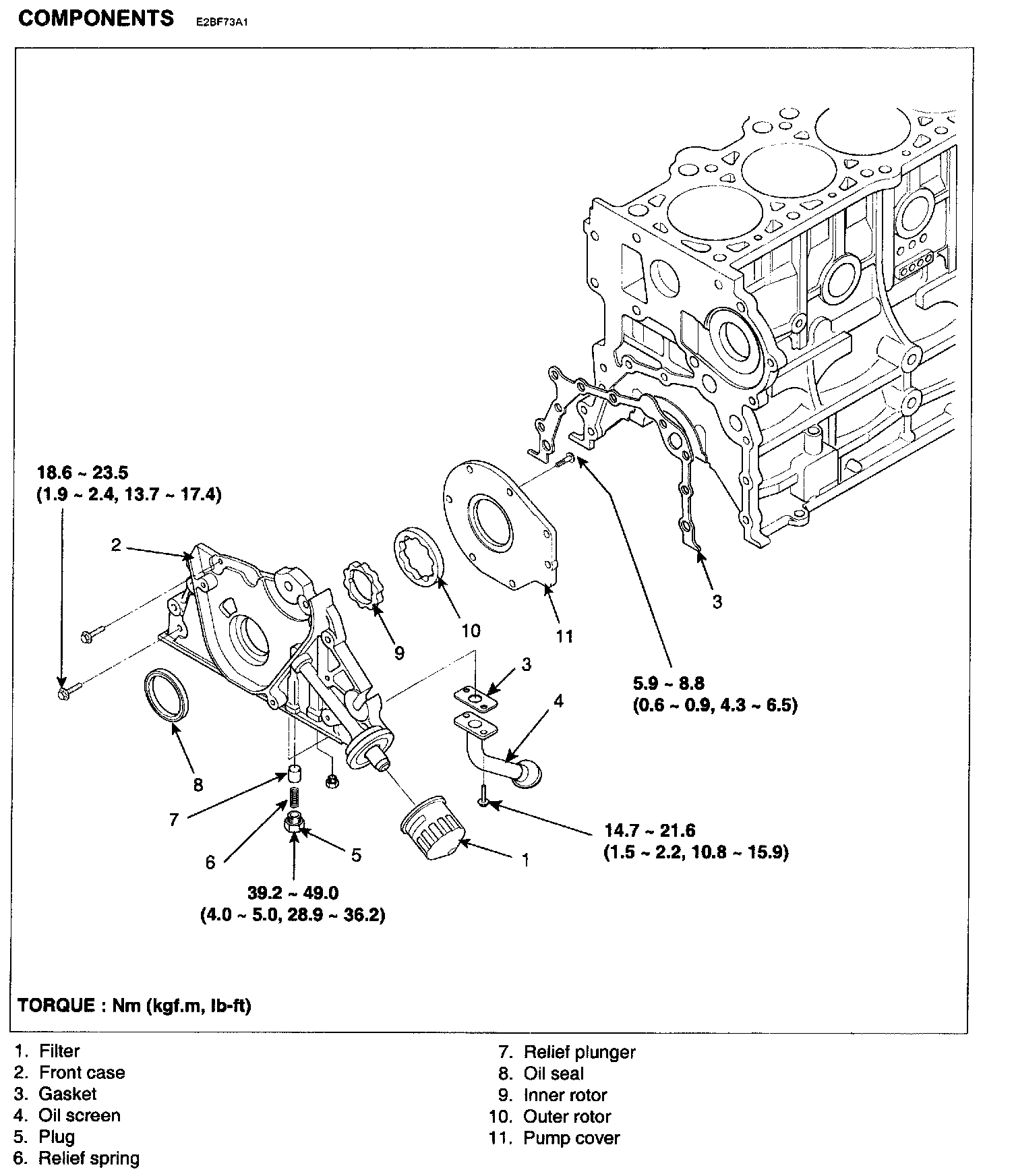 COMPONENTS E2BF73A1

18.6 ~ 23.5
(1.9 ~ 2.4, 13.7 ~ 17.4)

2

3

10

11

9

3

4

5.9 ~ 8.8
(0.6 ~ 0.9, 4.3 ~ 6.5)

8

7

6

5

1

14.7 ~ 21.6
(1.5 ~ 2.2, 10.8 ~ 15.9)

39.2 ~ 49.0
(4.0 ~ 5.0, 28.9 ~ 36.2)

TORQUE : Nm (kgf.m, lb-ft)

1. Filter
2. Front case
3. Gasket
4. Oil screen
5. Plug
6. Relief spring

7. Relief plunger
8. Oil seal
9. Inner rotor
10. Outer rotor
11. Pump cover