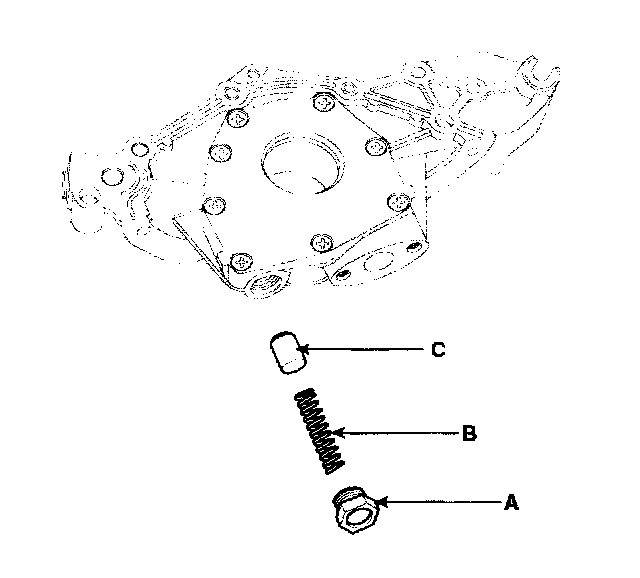 C

B

A