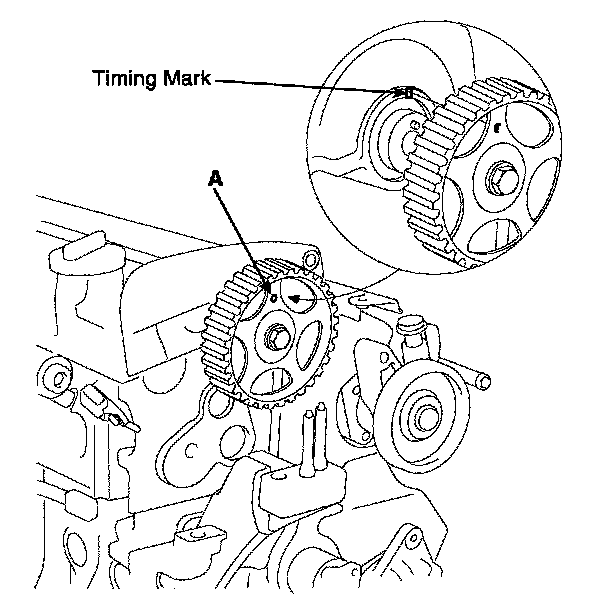 Timing Mark

A