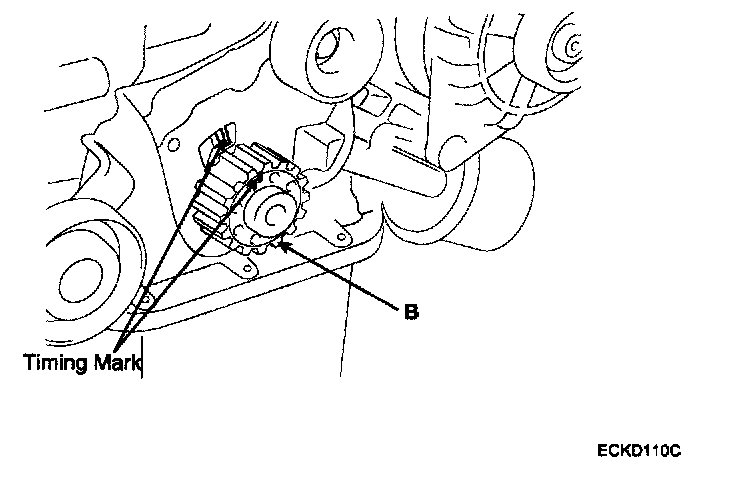 B

Timing Mark

ECKD110C