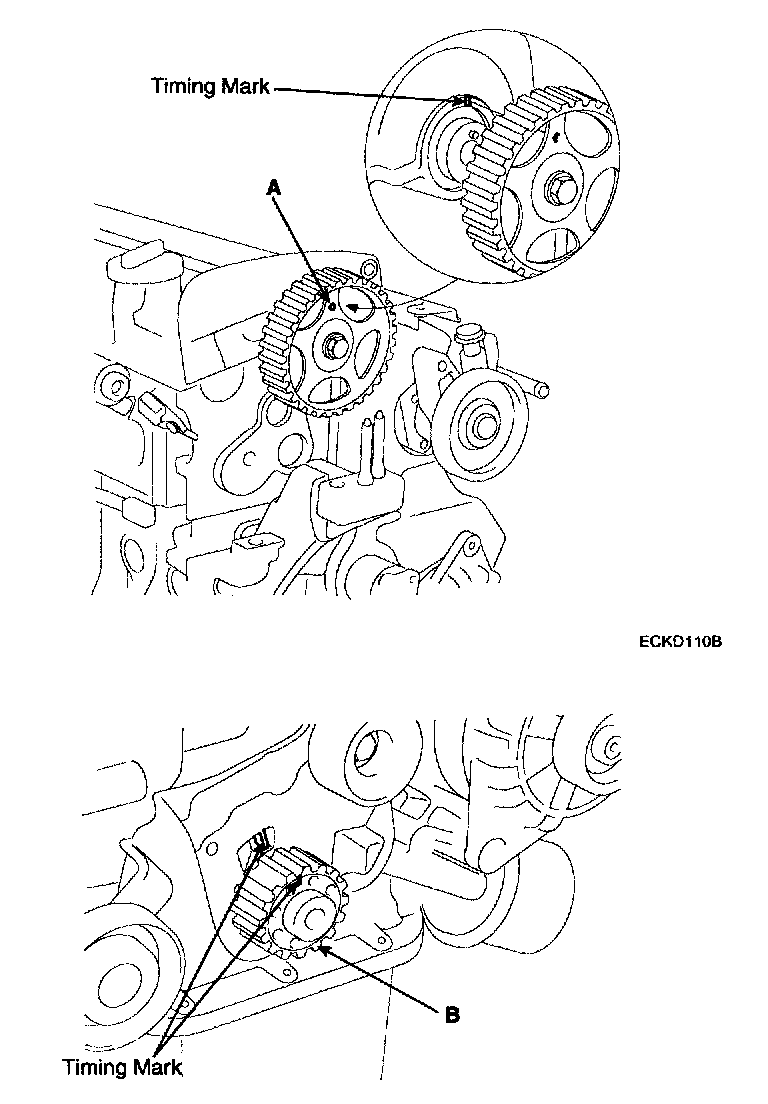 Timing Mark

A

ECKD110B

B

Timing Mark