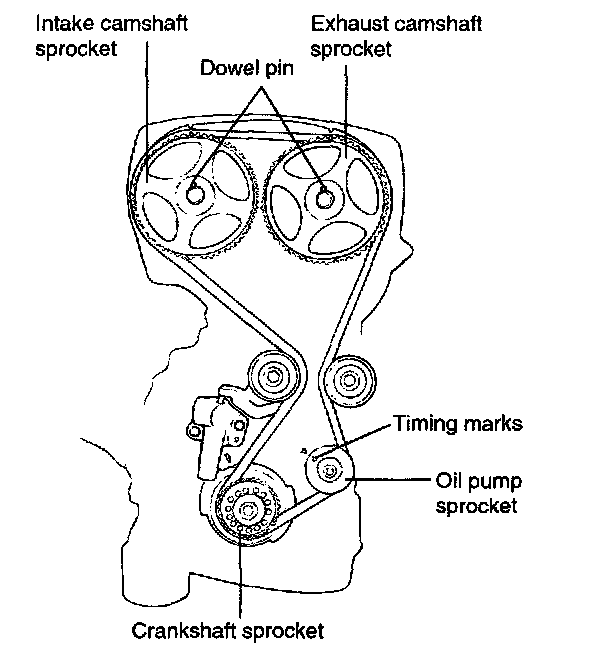 Intake camshaft sprocket

Exhaust camshaft sprocket

Dowel pin

Timing marks

Oil pump sprocket

Crankshaft sprocket