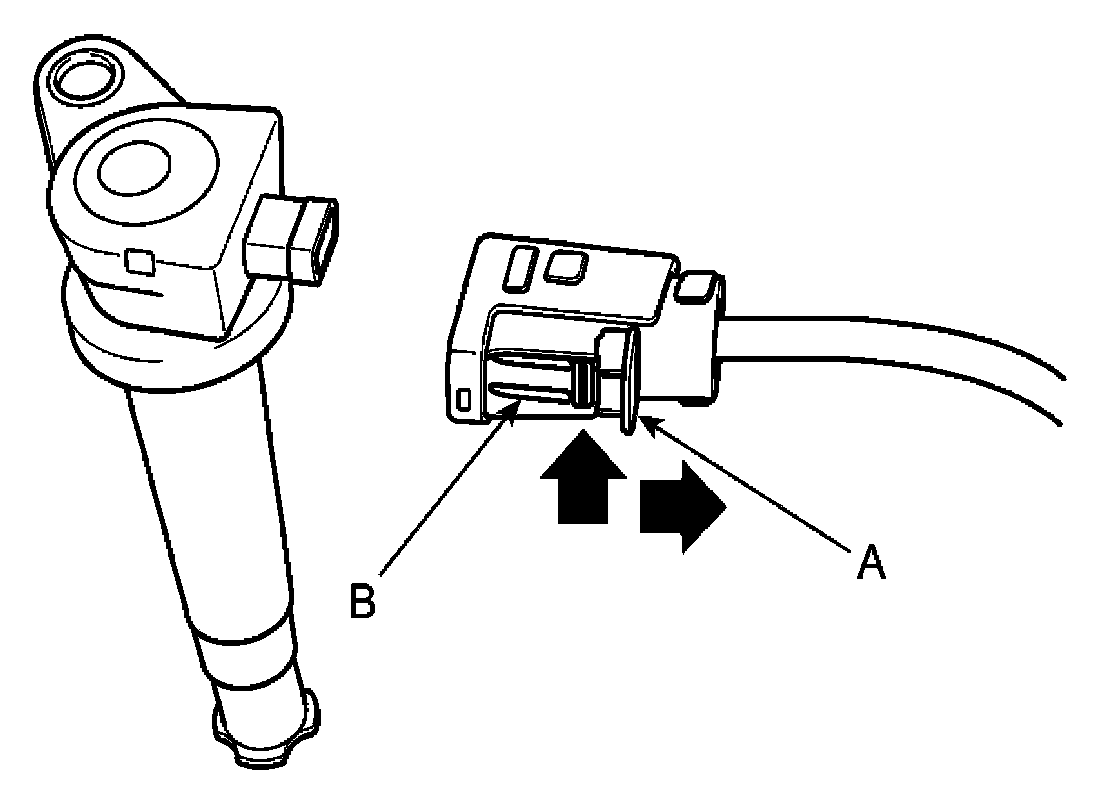 B

A