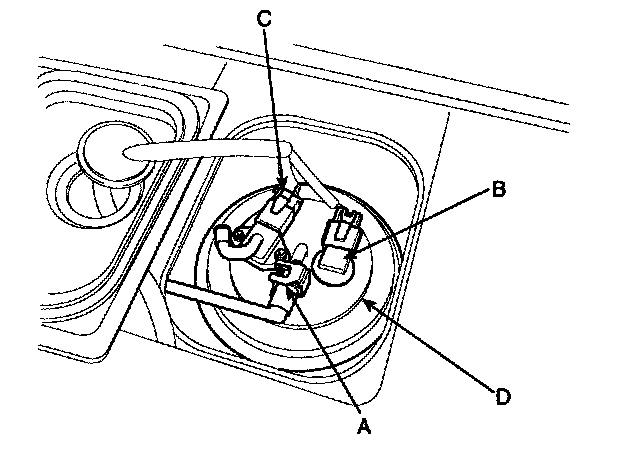 C
B
D
A