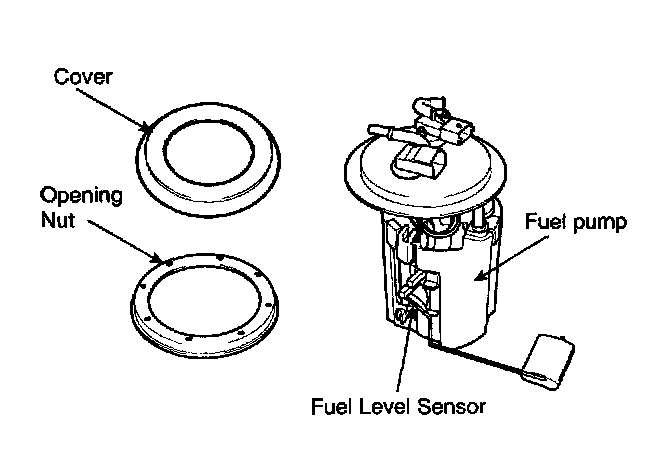 Cover

Opening Nut

Fuel pump

Fuel Level Sensor