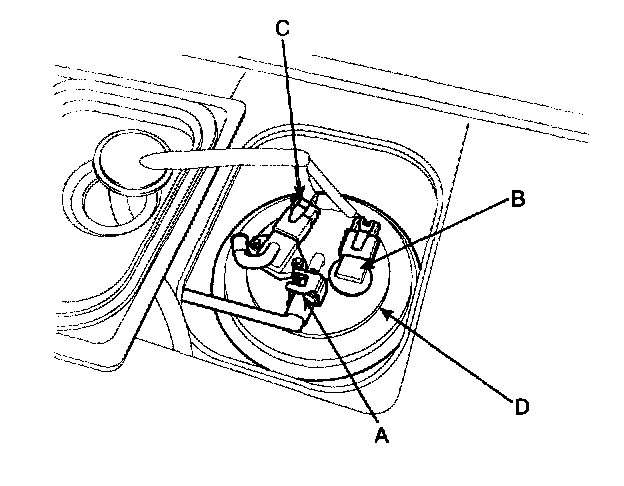 C
B
D
A