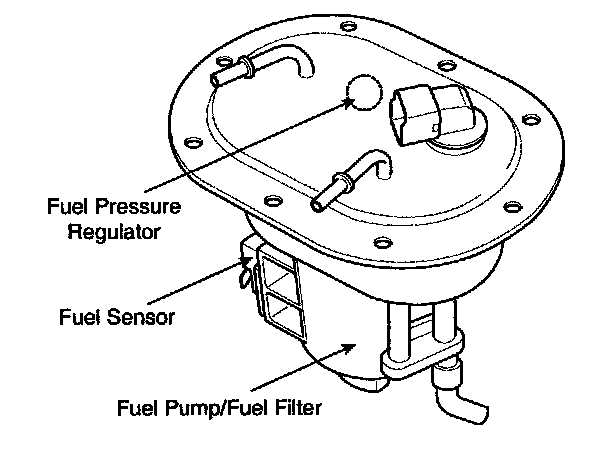 Fuel Pressure Regulator

Fuel Sensor

Fuel Pump/Fuel Filter