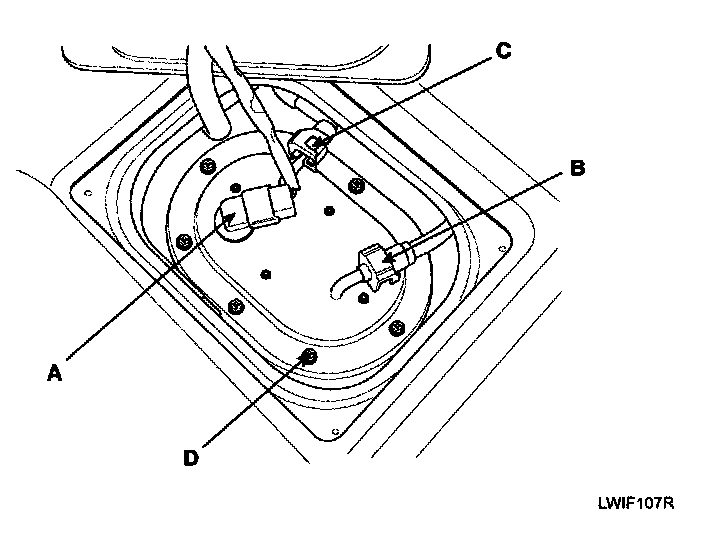 C

B

A

D

LWIF107R