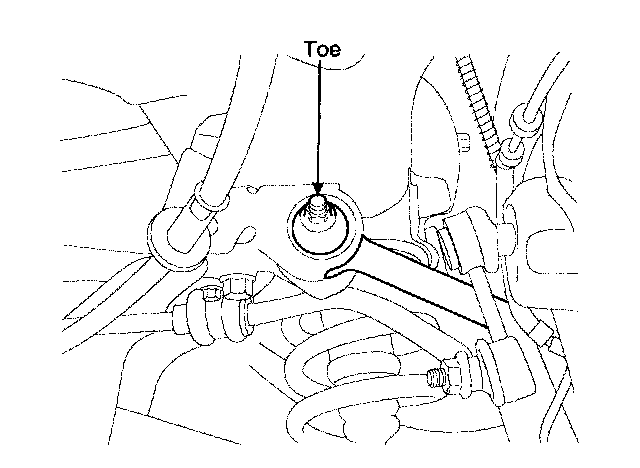 Toe